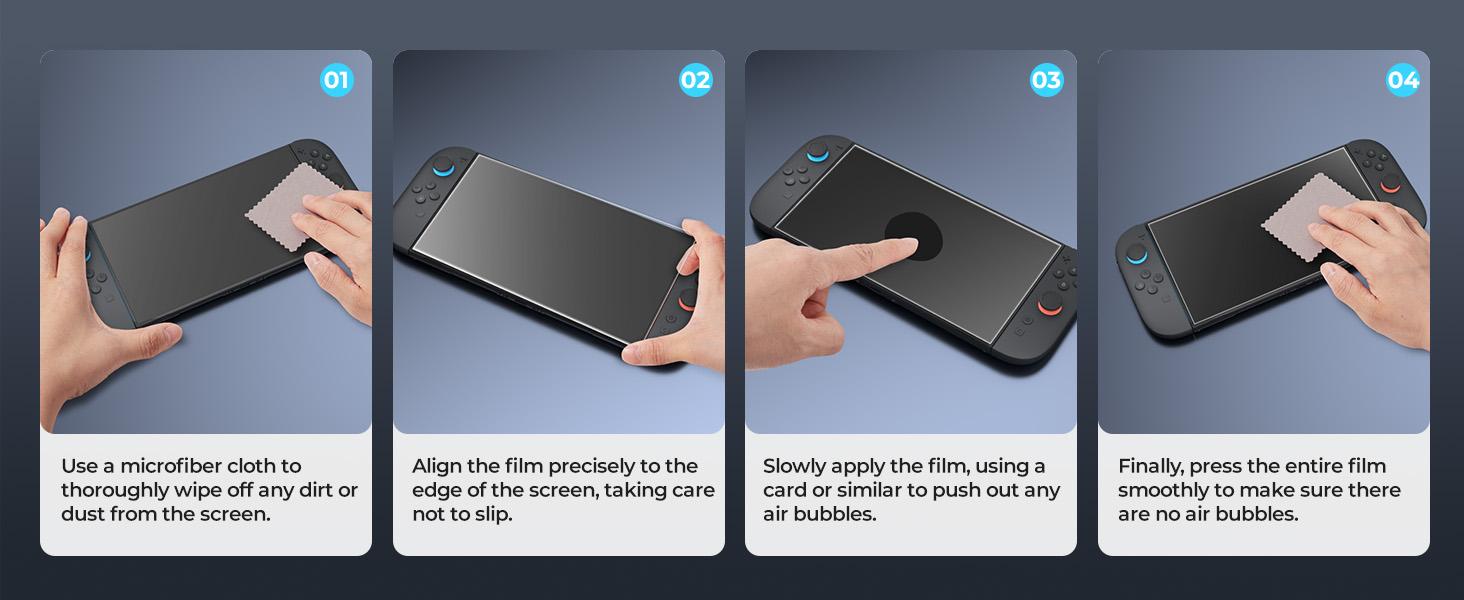 01

Use a microfiber cloth to thoroughly wipe off any dirt or dust from the screen.

02

Align the film precisely to the edge of the screen, taking care not to slip.

03

Slowly apply the film, using a card or similar to push out any air bubbles.

04

Finally, press the entire film smoothly to make sure there are no air bubbles.