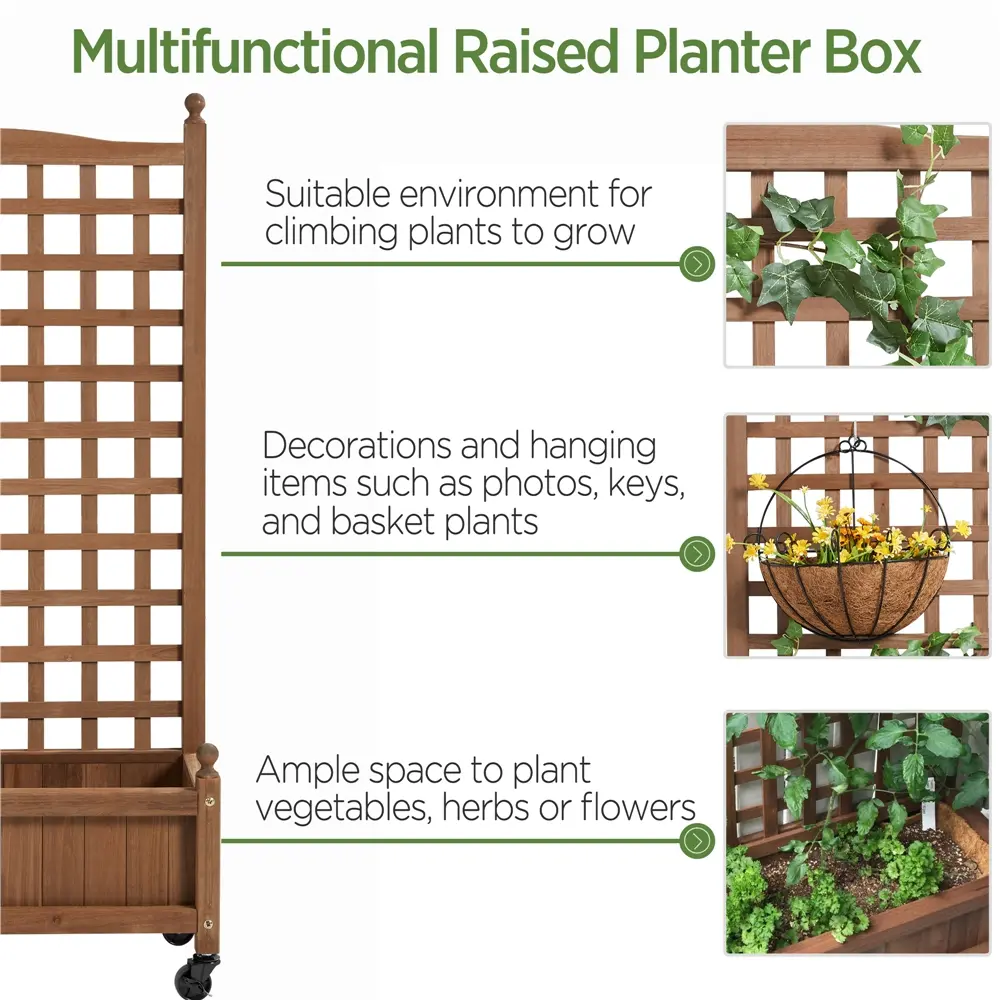 Multifunctional Raised Planter Box

Suitable environment for climbing plants to grow

Decorations and hanging items such as photos, keys, and basket plants

Ample space to plant vegetables, herbs or flowers