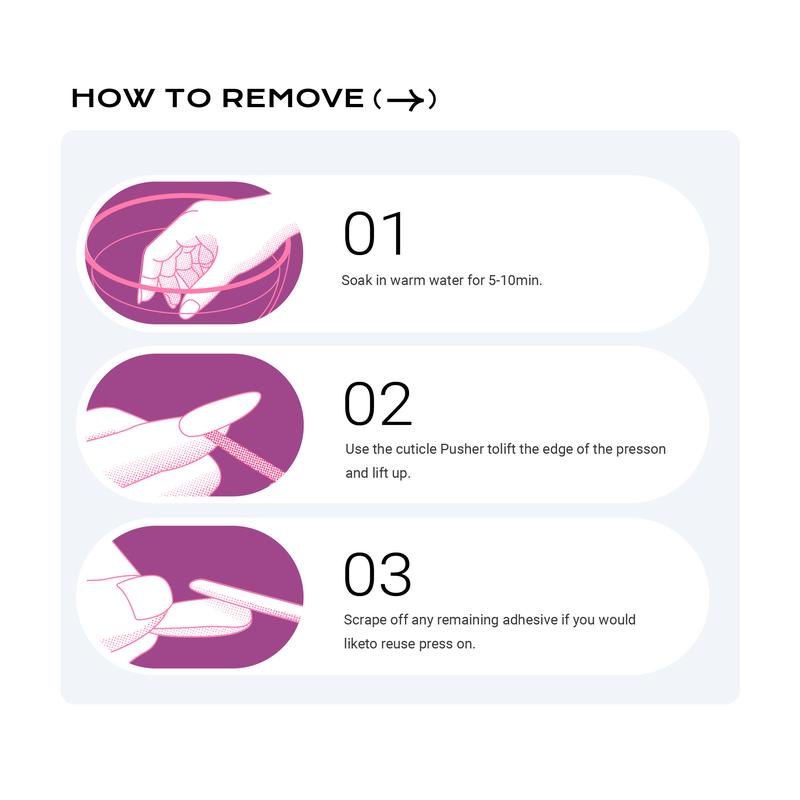 HOW TO REMOVE (→)

01
Soak in warm water for 5-10min.

02
Use the cuticle Pusher tolift the edge of the presson and lift up.

03
Scrape off any remaining adhesive if you would liketo reuse press on.