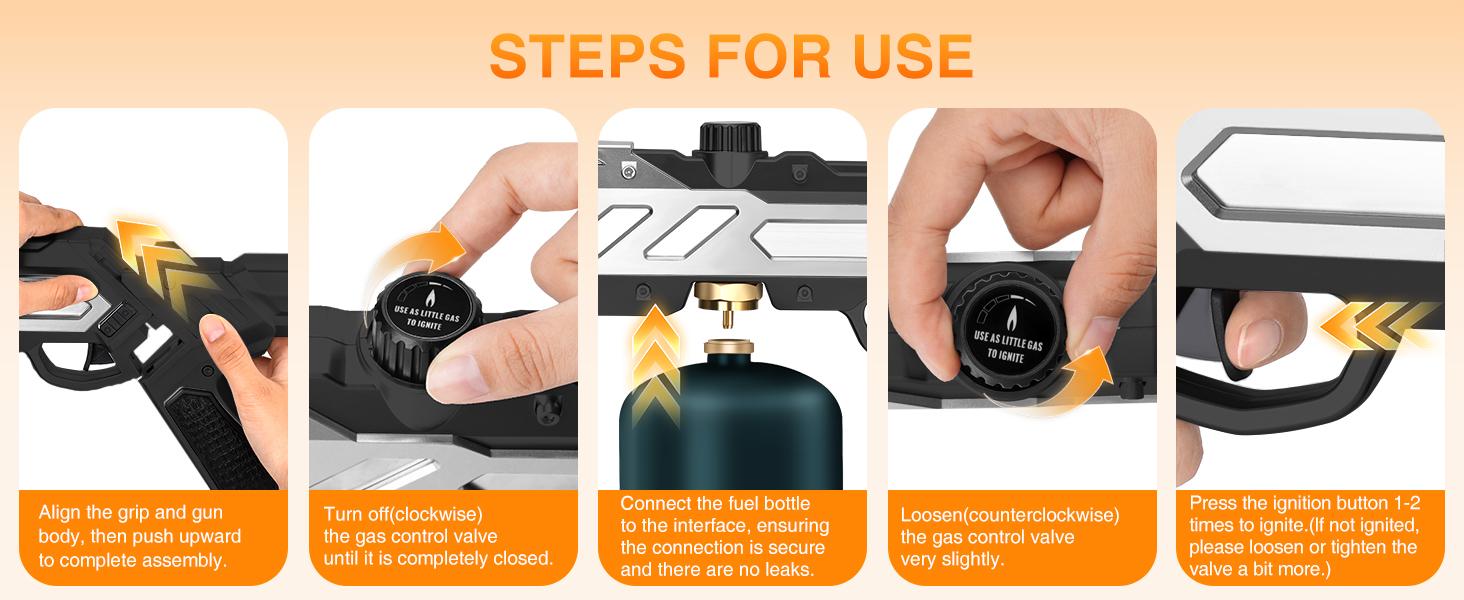 STEPS FOR USE

Align the grip and gun body, then push upward to complete assembly.

USE AS LITTLE GAS TO IGNITE

Turn off(clockwise) the gas control valve until it is completely closed.

Connect the fuel bottle to the interface, ensuring the connection is secure and there are no leaks.

USE AS LITTLE GAS TO IGNITE

Loosen(counterclockwise) the gas control valve very slightly.

Press the ignition button 1-2 times to ignite.(If not ignited, please loosen or tighten the valve a bit more.)