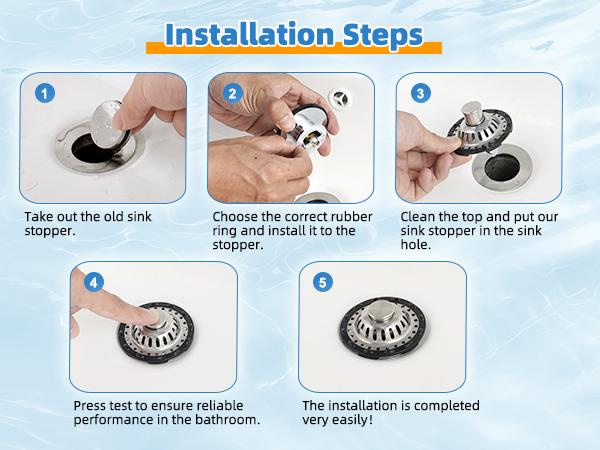 Installation Steps

1
Take out the old sink stopper.

2
Choose the correct rubber ring and install it to the stopper.

3
Clean the top and put our sink stopper in the sink hole.

4
Press test to ensure reliable performance in the bathroom.

5
The installation is completed very easily!