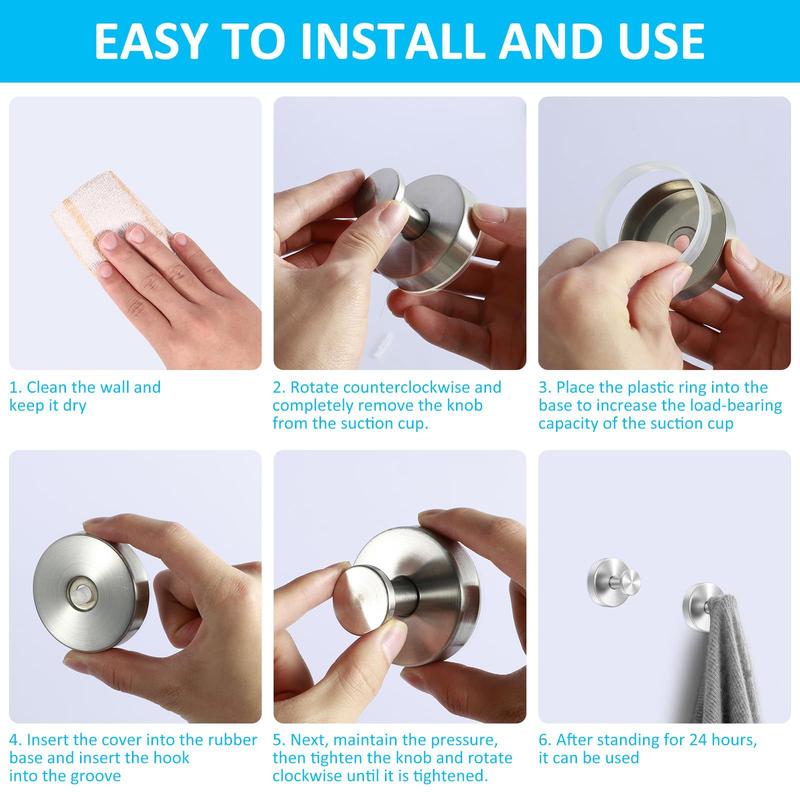 EASY TO INSTALL AND USE

1. Clean the wall and keep it dry

2. Rotate counterclockwise and completely remove the knob from the suction cup.

3. Place the plastic ring into the base to increase the load-bearing capacity of the suction cup

4. Insert the cover into the rubber base and insert the hook into the groove

5. Next, maintain the pressure, then tighten the knob and rotate clockwise until it is tightened.

6. After standing for 24 hours, it can be used