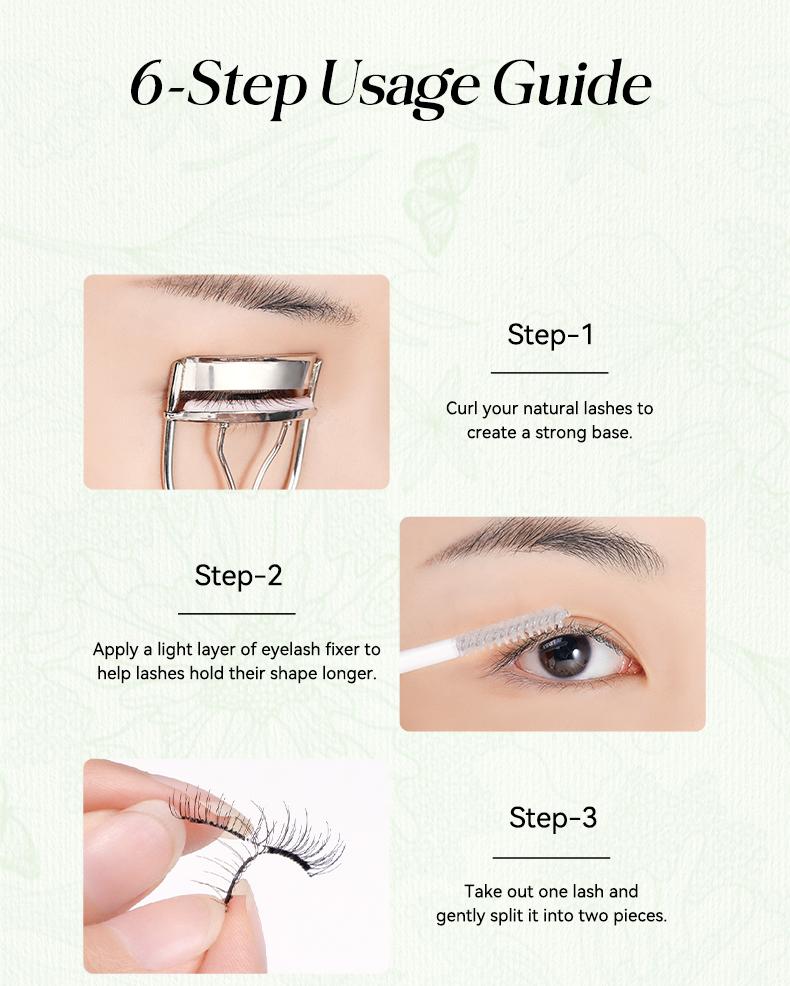 6-Step Usage Guide

Step-1

Curl your natural lashes to create a strong base.

Step-2

Apply a light layer of eyelash fixer to help lashes hold their shape longer.

Step-3

Take out one lash and gently split it into two pieces.