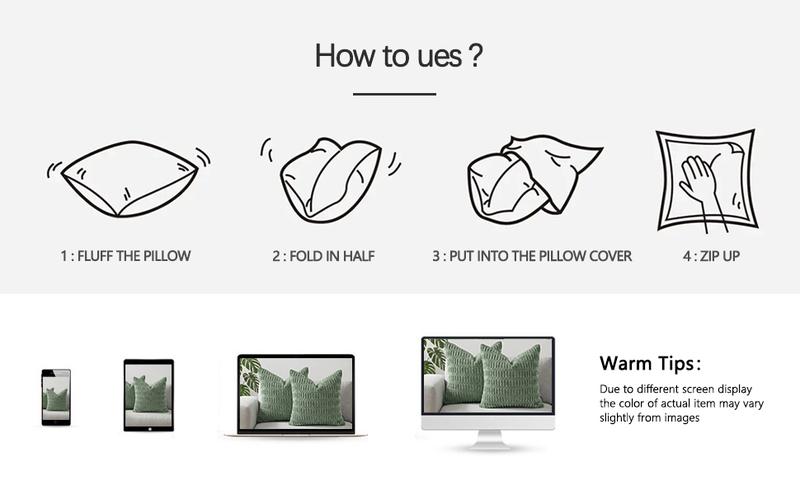 How to ues ?

1 : FLUFF THE PILLOW

2 : FOLD IN HALF

3 : PUT INTO THE PILLOW COVER

4 : ZIP UP

Warm Tips:

Due to different screen display the color of actual item may vary slightly from images