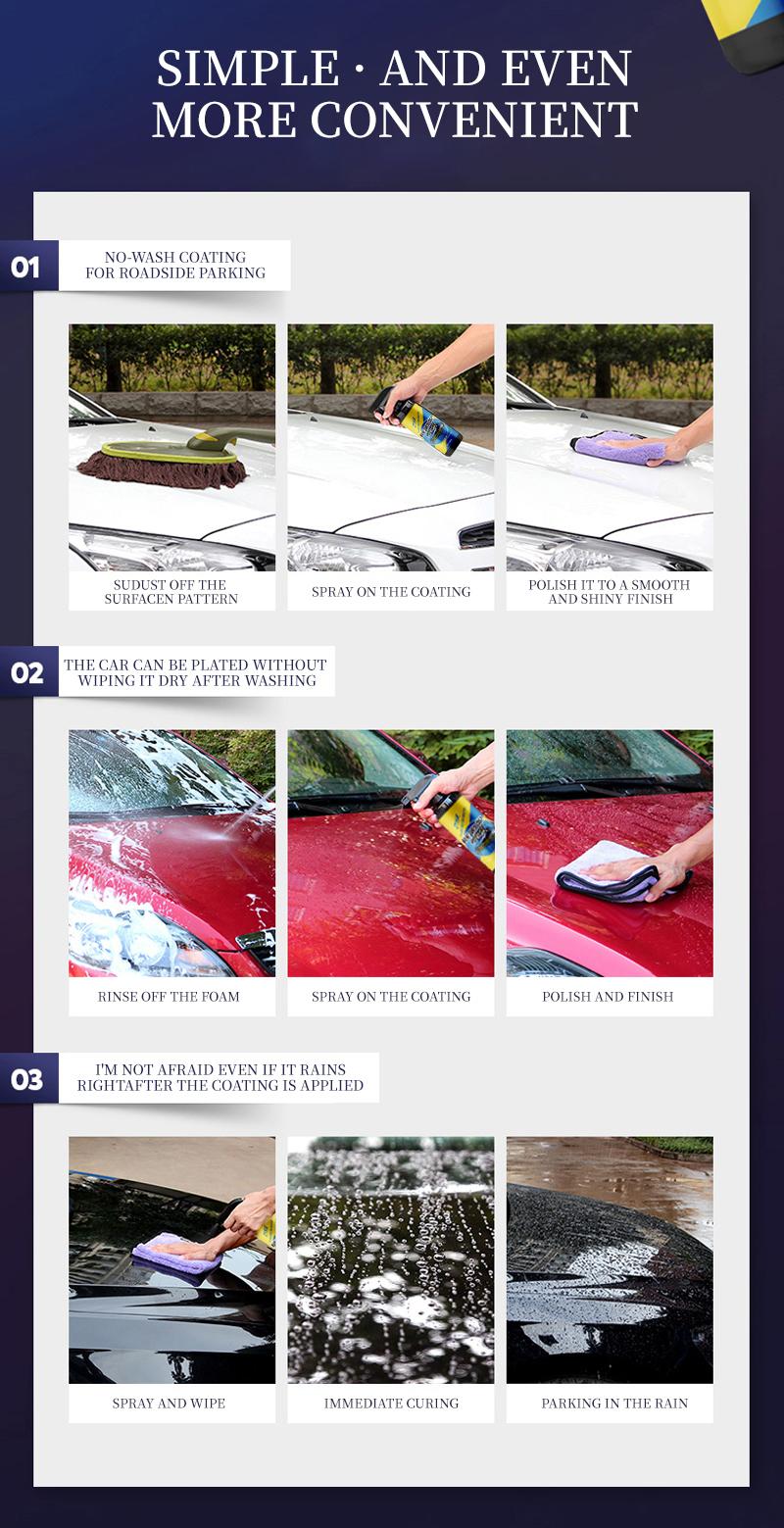 SIMPLE · AND EVEN MORE CONVENIENT

01 NO-WASH COATING FOR ROADSIDE PARKING

SUDUST OFF THE SURFACEN PATTERN

SPRAY ON THE COATING

POLISH IT TO A SMOOTH AND SHINY FINISH

02 THE CAR CAN BE PLATED WITHOUT WIPING IT DRY AFTER WASHING

RINSE OFF THE FOAM

SPRAY ON THE COATING

POLISH AND FINISH

03 I'M NOT AFRAID EVEN IF IT RAINS RIGHTAFTER THE COATING IS APPLIED

SPRAY AND WIPE

IMMEDIATE CURING

PARKING IN THE RAIN