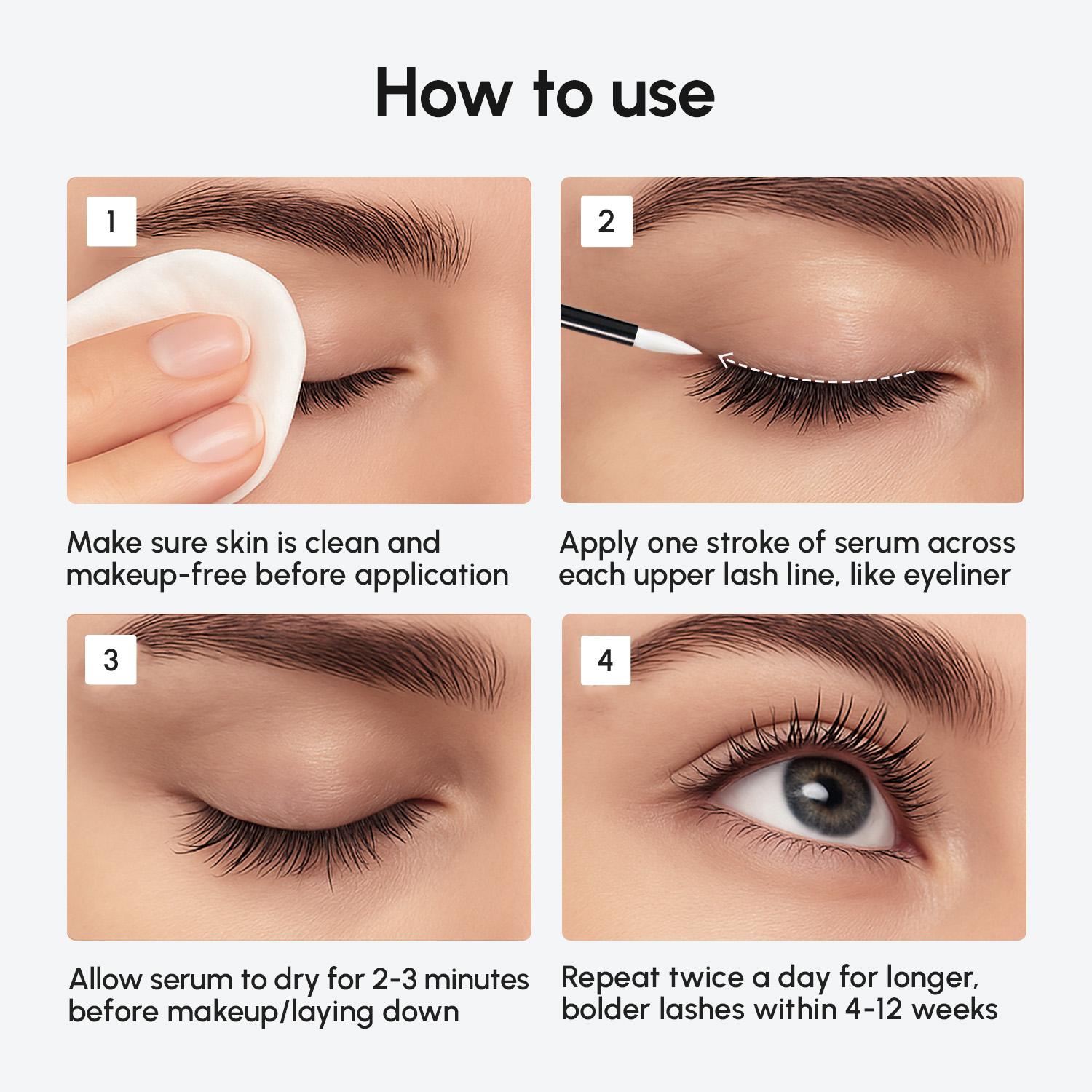 How to use

1

Make sure skin is clean and makeup-free before application

2

Apply one stroke of serum across each upper lash line, like eyeliner

3

Allow serum to dry for 2-3 minutes before makeup/laying down

4

Repeat twice a day for longer, bolder lashes within 4-12 weeks