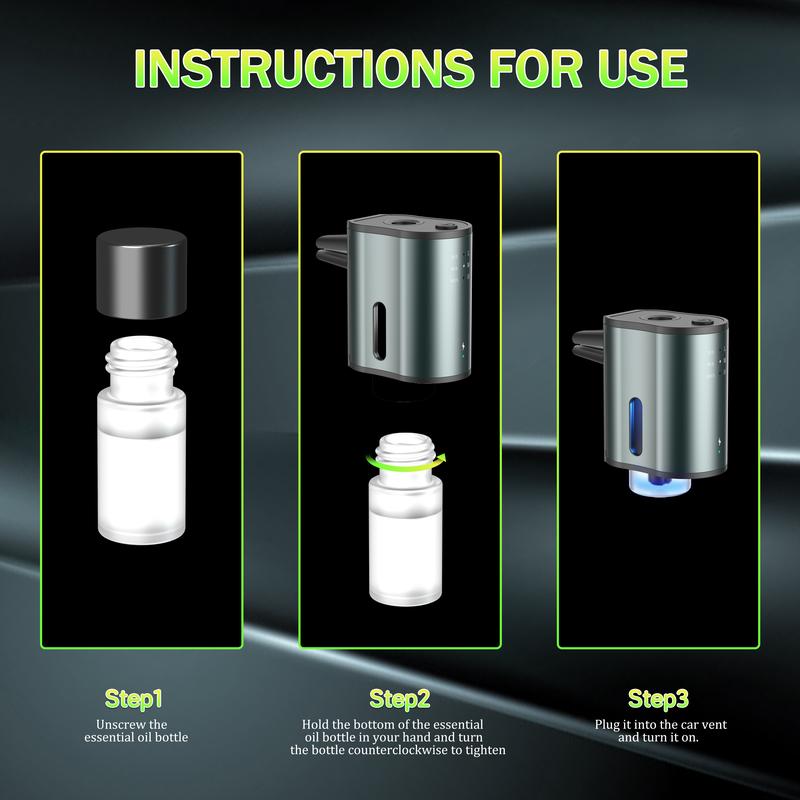 INSTRUCTIONS FOR USE

Step1
Unscrew the essential oil bottle

Step2
Hold the bottom of the essential oil bottle in your hand and turn the bottle counterclockwise to tighten

Step3
Plug it into the car vent and turn it on.