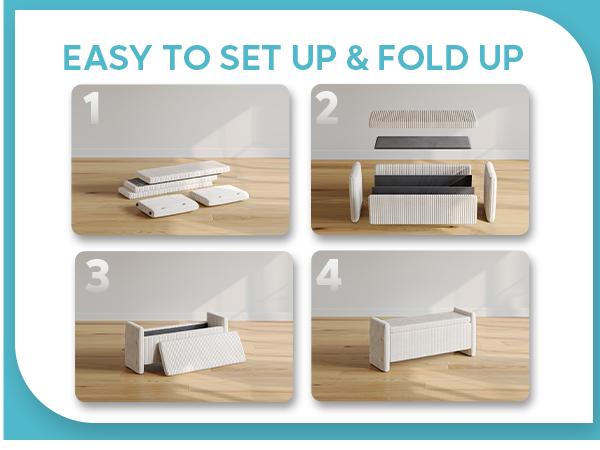 EASY TO SET UP & FOLD UP

1

2

3

4