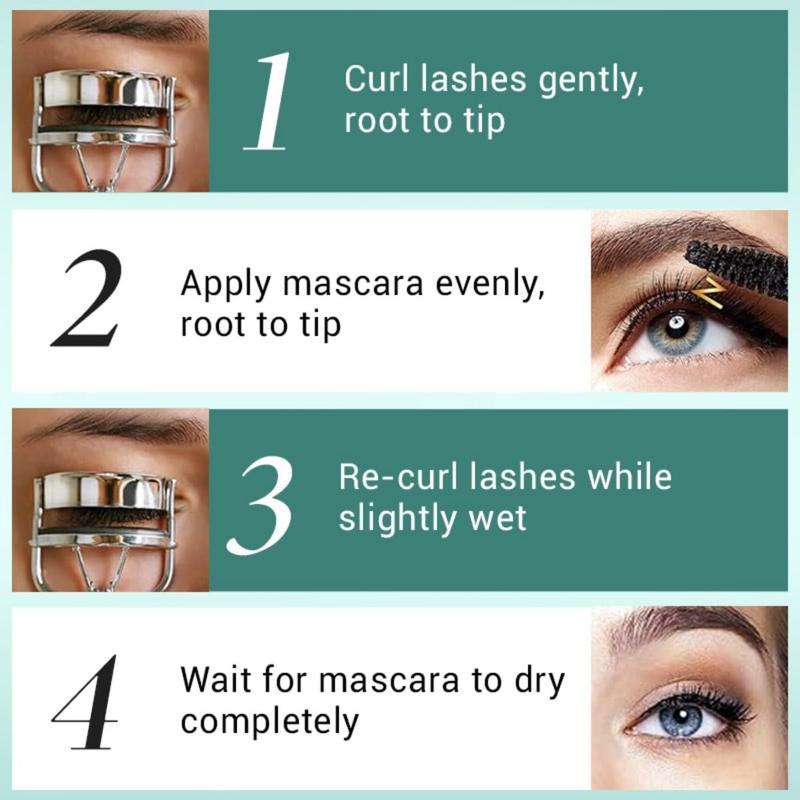 1 Curl lashes gently, root to tip

2 Apply mascara evenly, root to tip

3 Re-curl lashes while slightly wet

4 Wait for mascara to dry completely