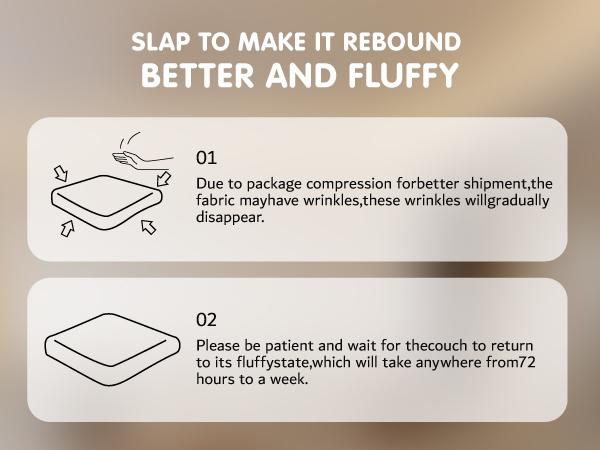 SLAP TO MAKE IT REBOUND
BETTER AND FLUFFY

01

Due to package compression forbetter shipment,the fabric mayhave wrinkles,these wrinkles willgradually disappear.

02

Please be patient and wait for thecouch to return to its fluffystate,which will take anywhere from72 hours to a week.