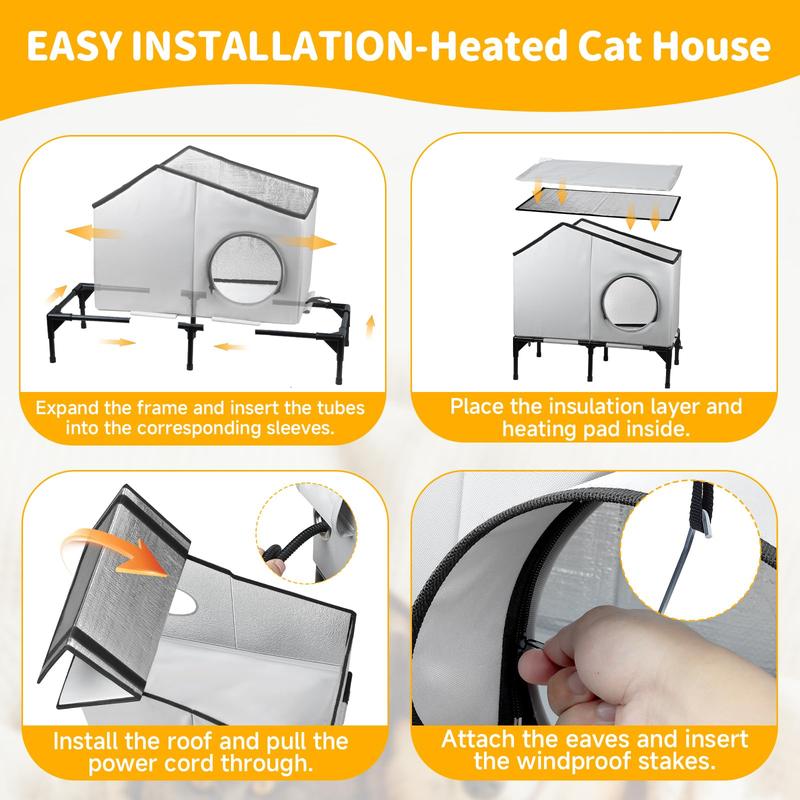 EASY INSTALLATION-Heated Cat House

Expand the frame and insert the tubes into the corresponding sleeves.

Place the insulation layer and heating pad inside.

Install the roof and pull the power cord through.

Attach the eaves and insert the windproof stakes.