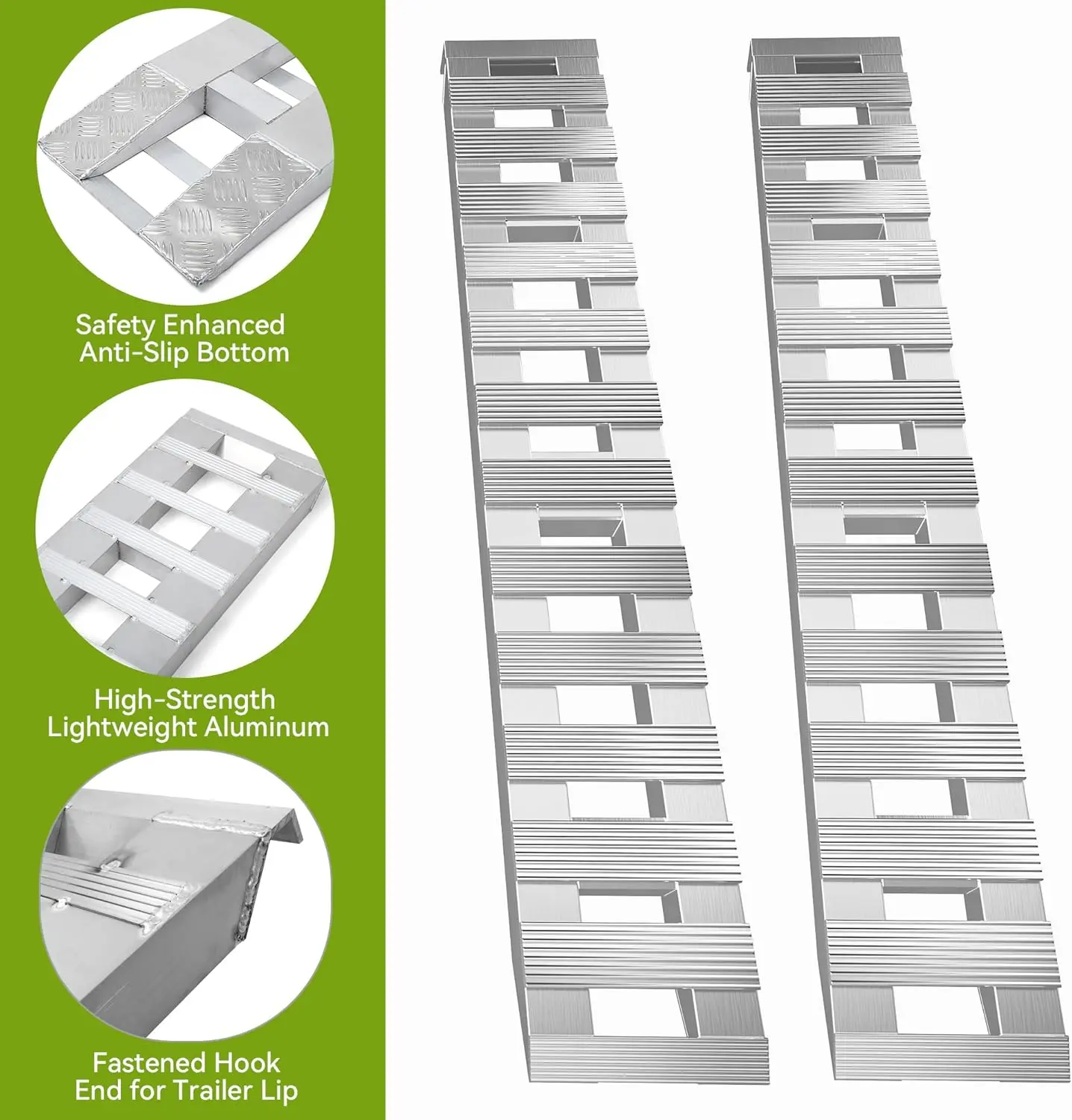 Safety Enhanced
Anti-Slip Bottom

High-Strength
Lightweight Aluminum

Fastened Hook
End for Trailer Lip