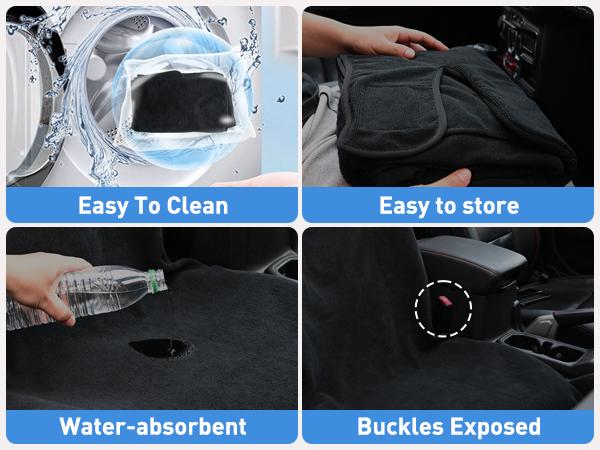 Easy To Clean

Easy to store

Water-absorbent

Buckles Exposed