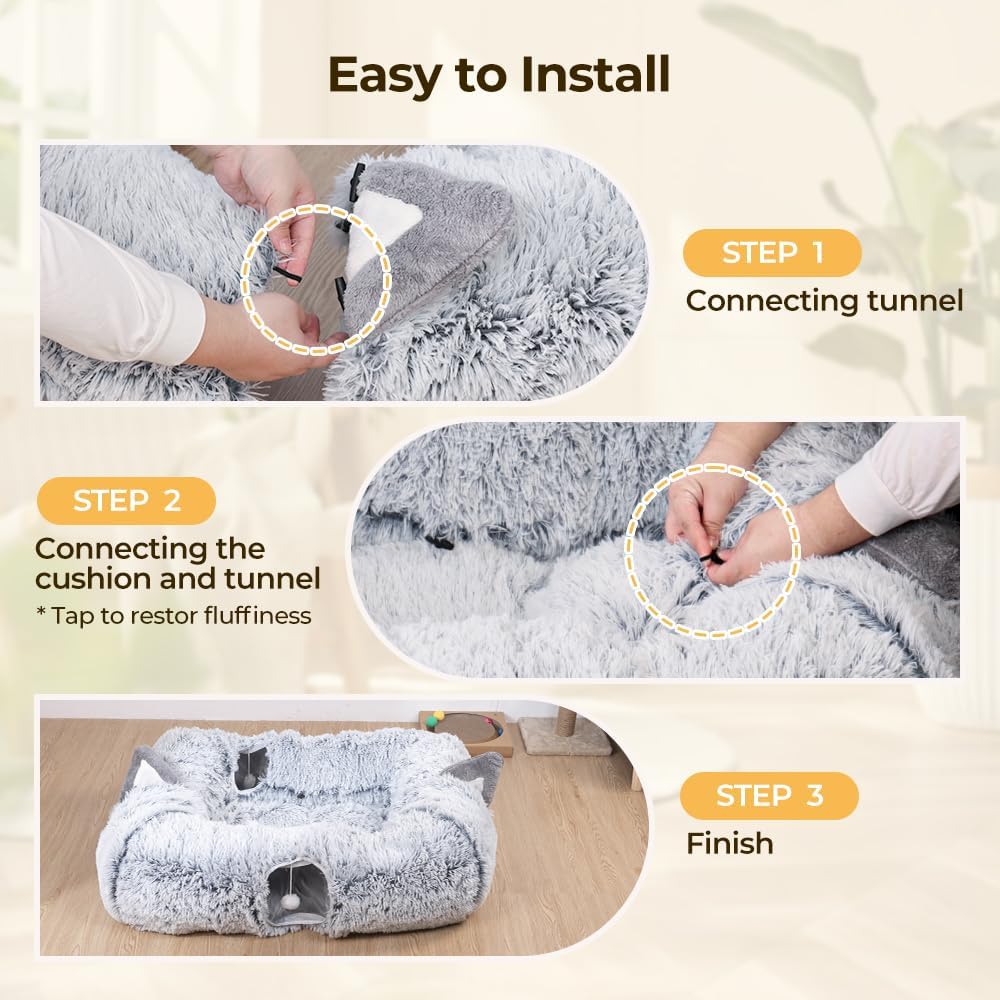 Easy to Install

STEP 1
Connecting tunnel

STEP 2
Connecting the cushion and tunnel
* Tap to restor fluffiness

STEP 3
Finish