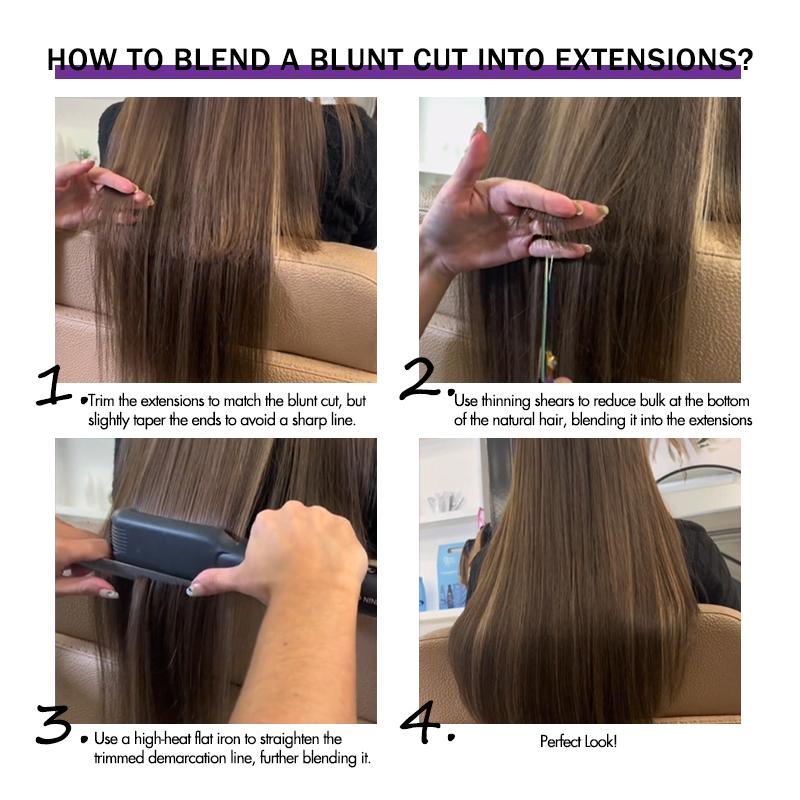 HOW TO BLEND A BLUNT CUT INTO EXTENSIONS?

1. Trim the extensions to match the blunt cut, but slightly taper the ends to avoid a sharp line.

2. Use thinning shears to reduce bulk at the bottom of the natural hair, blending it into the extensions

3. Use a high-heat flat iron to straighten the trimmed demarcation line, further blending it.

4. Perfect Look!