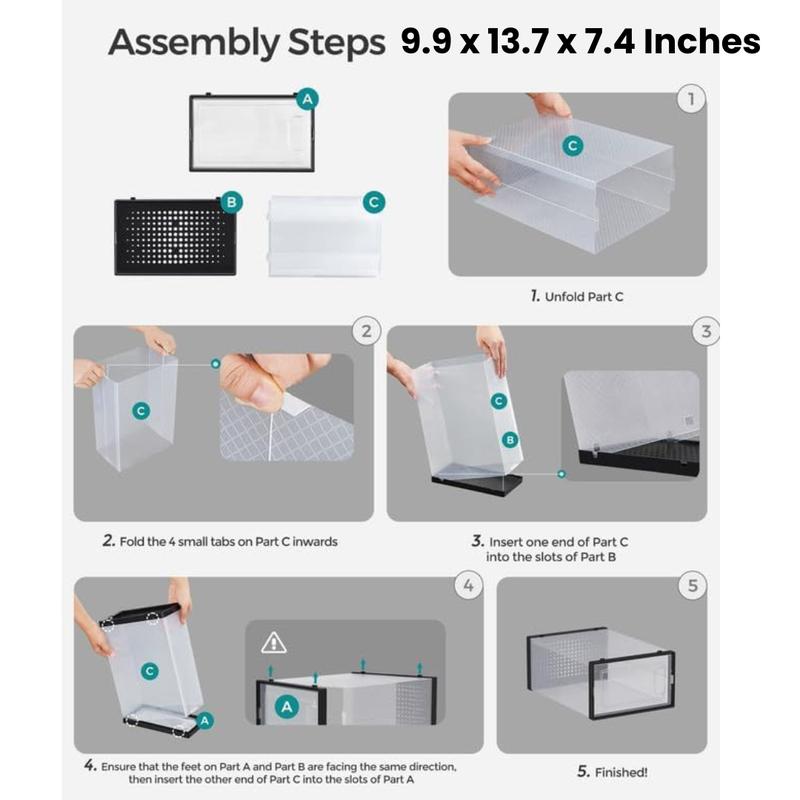 Assembly Steps 9.9 x 13.7 x 7.4 Inches

A

B

C

1

C

1. Unfold Part C

2

C

2. Fold the 4 small tabs on Part C inwards

3

C

B

3. Insert one end of Part C into the slots of Part B

4

C

A

A

4. Ensure that the feet on Part A and Part B are facing the same direction, then insert the other end of Part C into the slots of Part A

5

5. Finished!