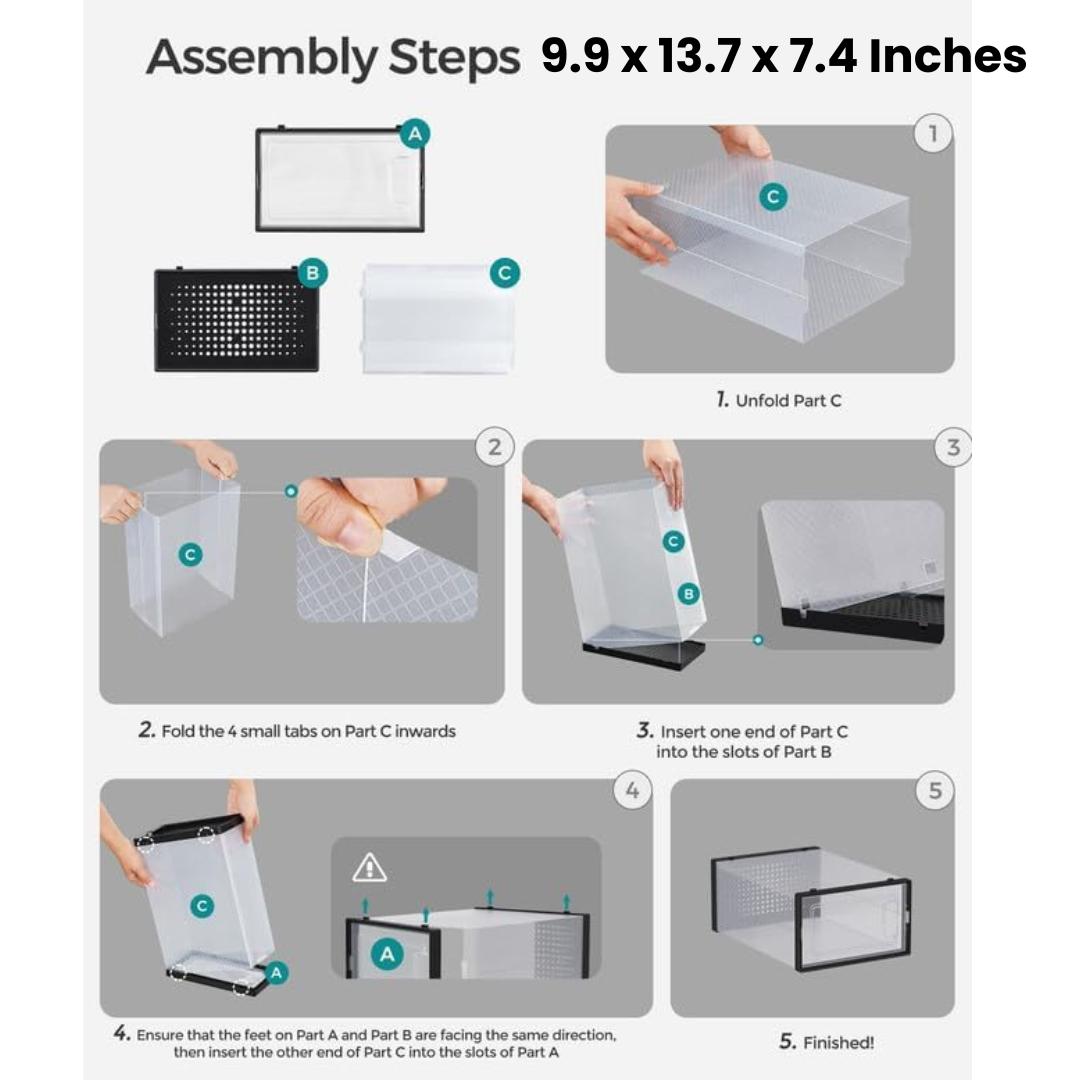 Assembly Steps 9.9 x 13.7 x 7.4 Inches

A

B

C

1

C

1. Unfold Part C

2

C

2. Fold the 4 small tabs on Part C inwards

3

C

B

3. Insert one end of Part C into the slots of Part B

4

C

A

A

4. Ensure that the feet on Part A and Part B are facing the same direction, then insert the other end of Part C into the slots of Part A

5

5. Finished!