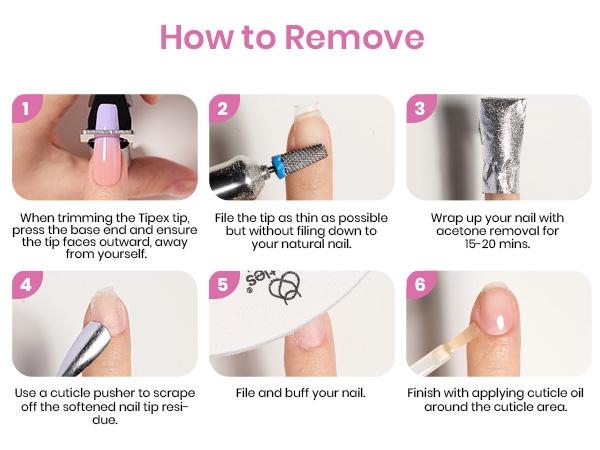 How to Remove

1

When trimming the Tipex tip, press the base end and ensure the tip faces outward, away from yourself.

2

File the tip as thin as possible but without filing down to your natural nail.

3

Wrap up your nail with acetone removal for 15-20 mins.

4

Use a cuticle pusher to scrape off the softened nail tip residue.

5

File and buff your nail.

6

Finish with applying cuticle oil around the cuticle area.