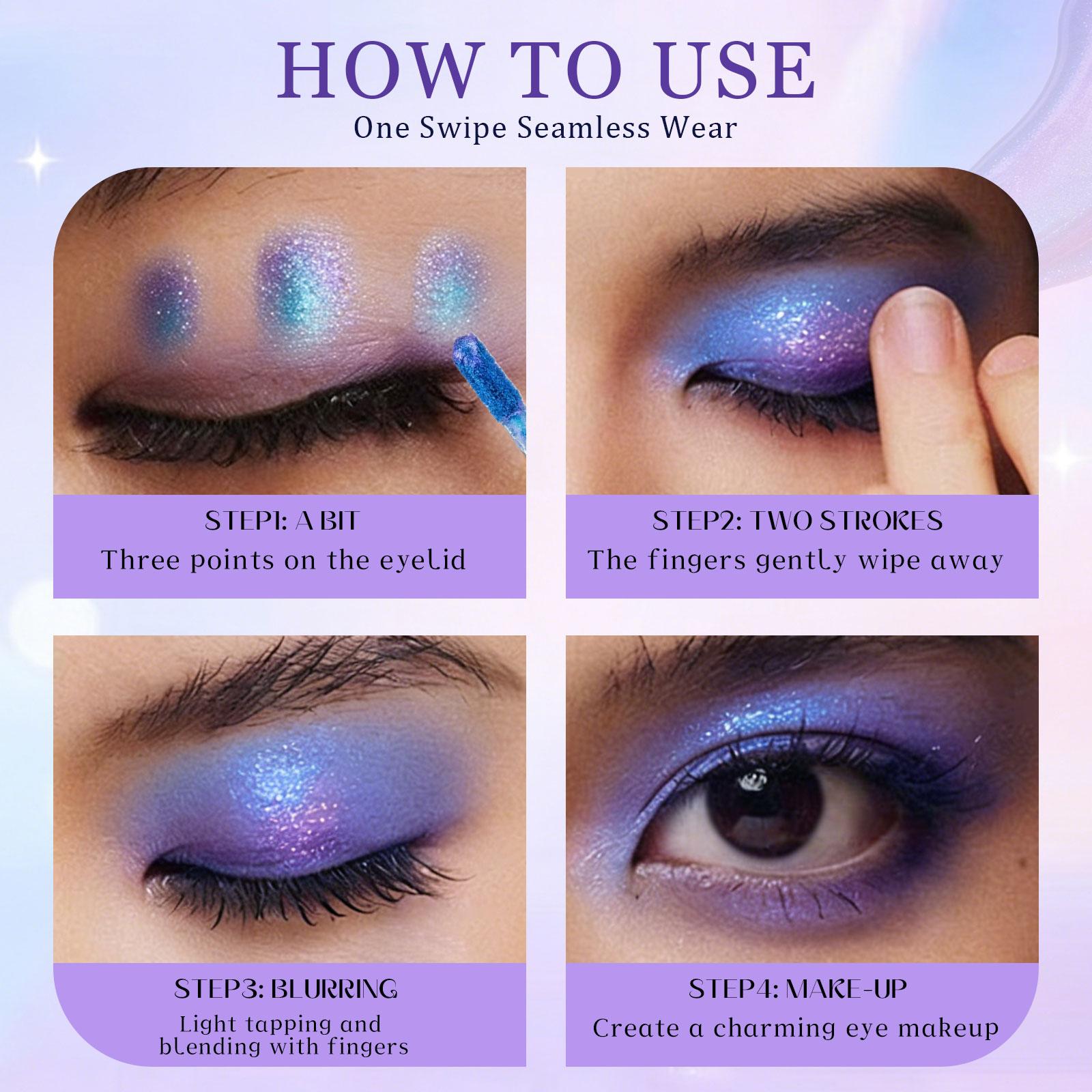 HOW TO USE
One Swipe Seamless Wear

STEP1: A BIT
Three points on the eyelid

STEP2: TWO STROKES
The fingers gently wipe away

STEP3: BLURRING
Light tapping and blending with fingers

STEP4: MAKE-UP
Create a charming eye makeup