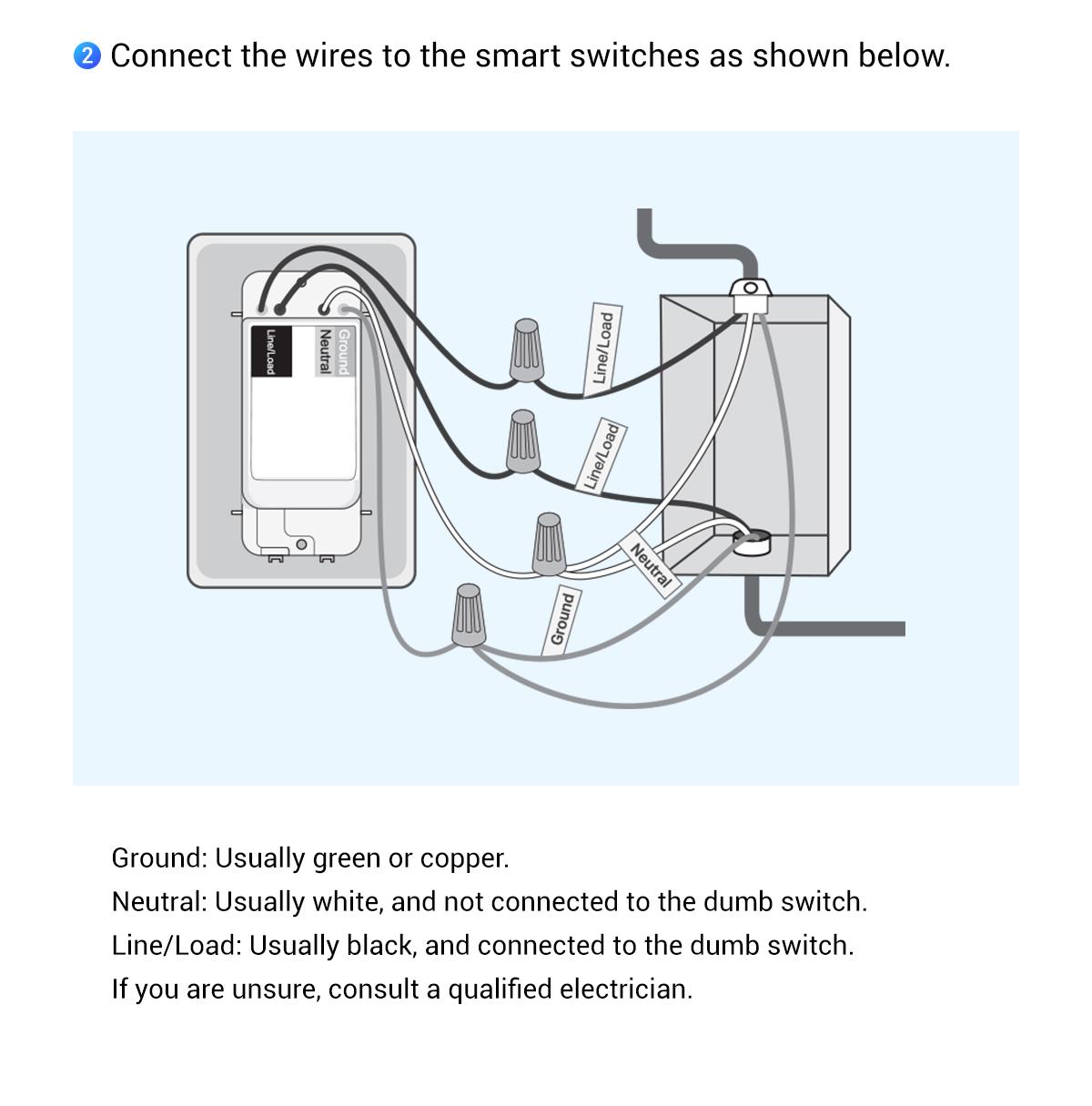 ② Connect the wires to the smart switches as shown below.

Line/Load
Neutral
Ground
Line/Load
Line/Load
Neutral
Ground

Ground: Usually green or copper.
Neutral: Usually white, and not connected to the dumb switch.
Line/Load: Usually black, and connected to the dumb switch.
If you are unsure, consult a qualified electrician.