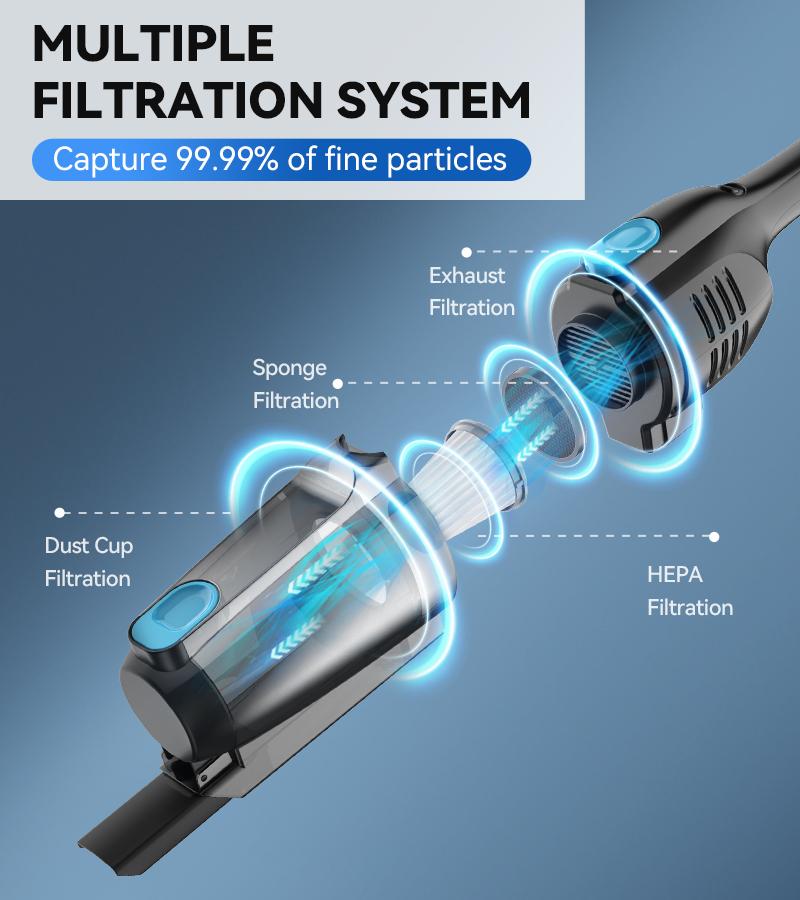 MULTIPLE FILTRATION SYSTEM

Capture 99.99% of fine particles

Exhaust Filtration

Sponge Filtration

Dust Cup Filtration

HEPA Filtration