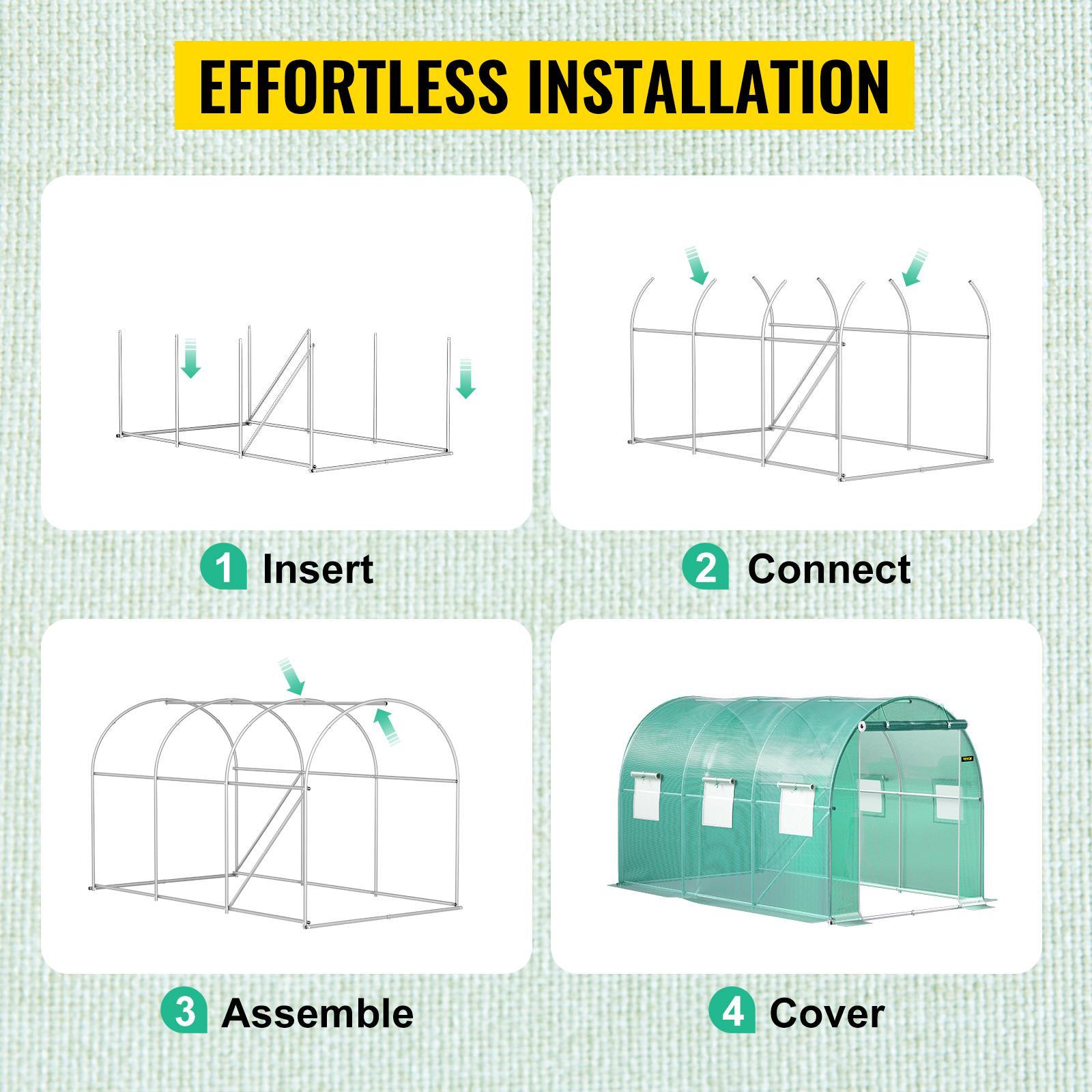 EFFORTLESS INSTALLATION

1 Insert

2 Connect

3 Assemble

VEVOR

4 Cover