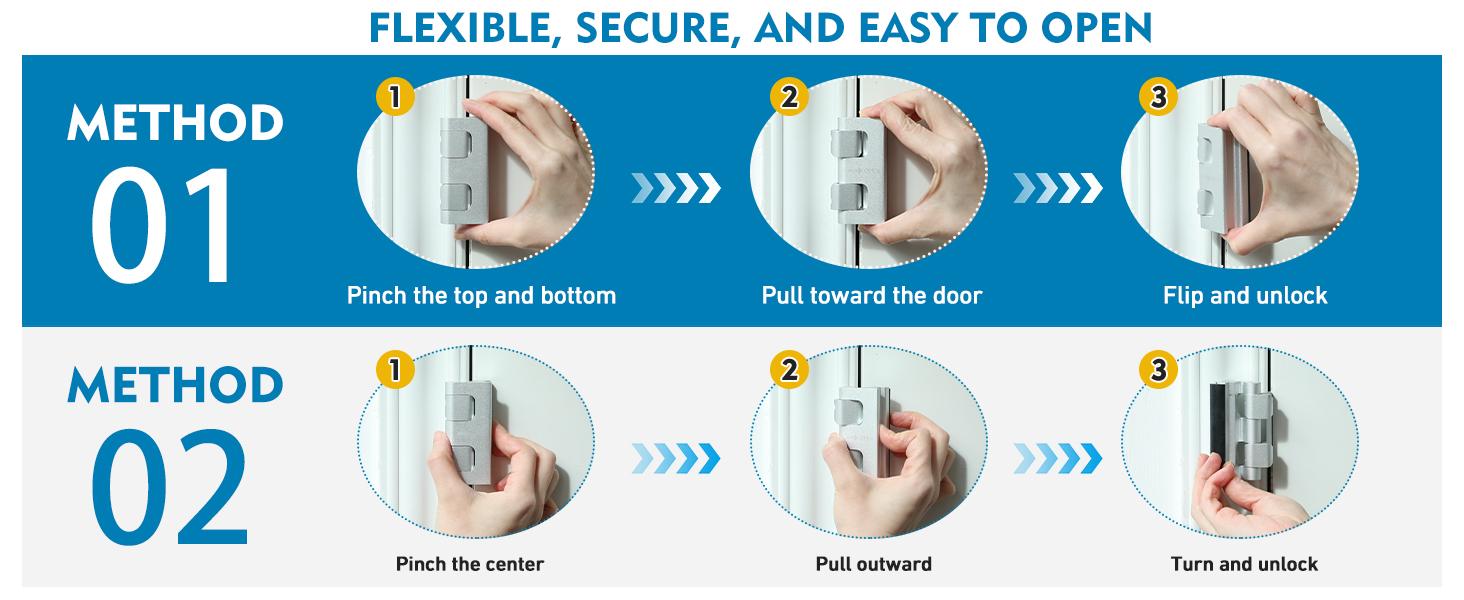 FLEXIBLE, SECURE, AND EASY TO OPEN

METHOD 01

1
Pinch the top and bottom

2
Pull toward the door

3
Flip and unlock

METHOD 02

1
Pinch the center

2
Pull outward

3
Turn and unlock