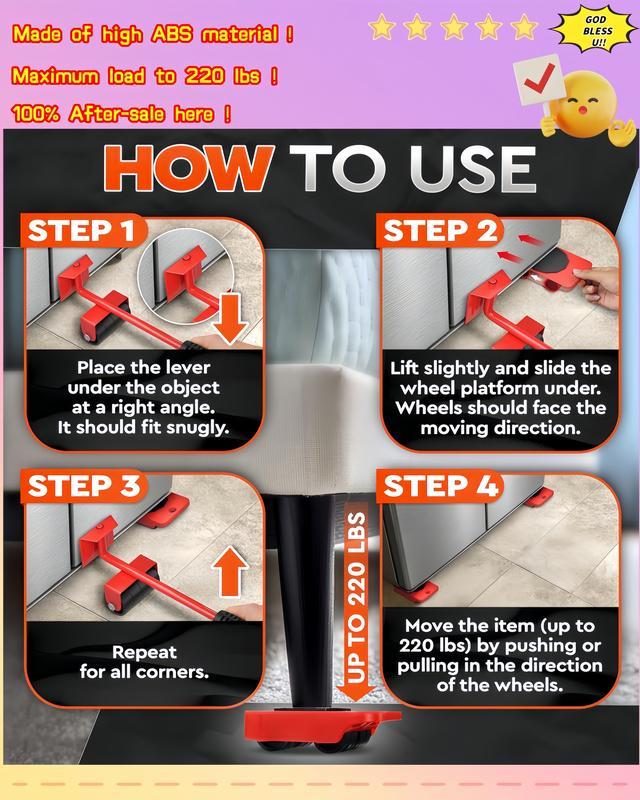 Made of high ABS material !
Maximum load to 220 lbs !
100% After-sale here !

GOD BLESS U!!

HOW TO USE

STEP 1
Place the lever under the object at a right angle. It should fit snugly.

STEP 2
Lift slightly and slide the wheel platform under. Wheels should face the moving direction.

STEP 3
Repeat for all corners.

UP TO 220 LBS

STEP 4
Move the item (up to 220 lbs) by pushing or pulling in the direction of the wheels.