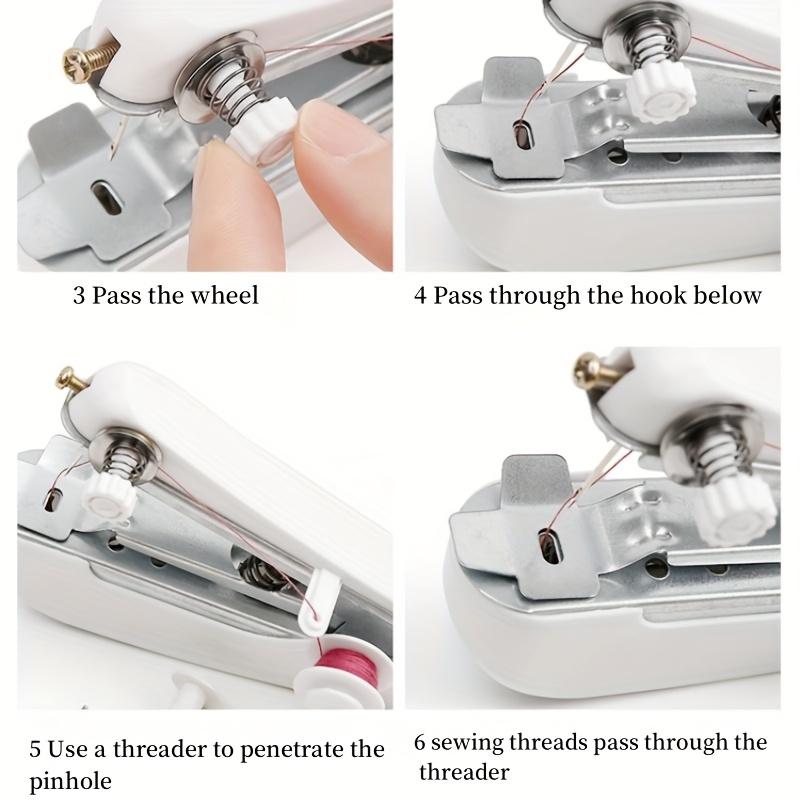 3 Pass the wheel

4 Pass through the hook below

5 Use a threader to penetrate the pinhole

6 sewing threads pass through the threader