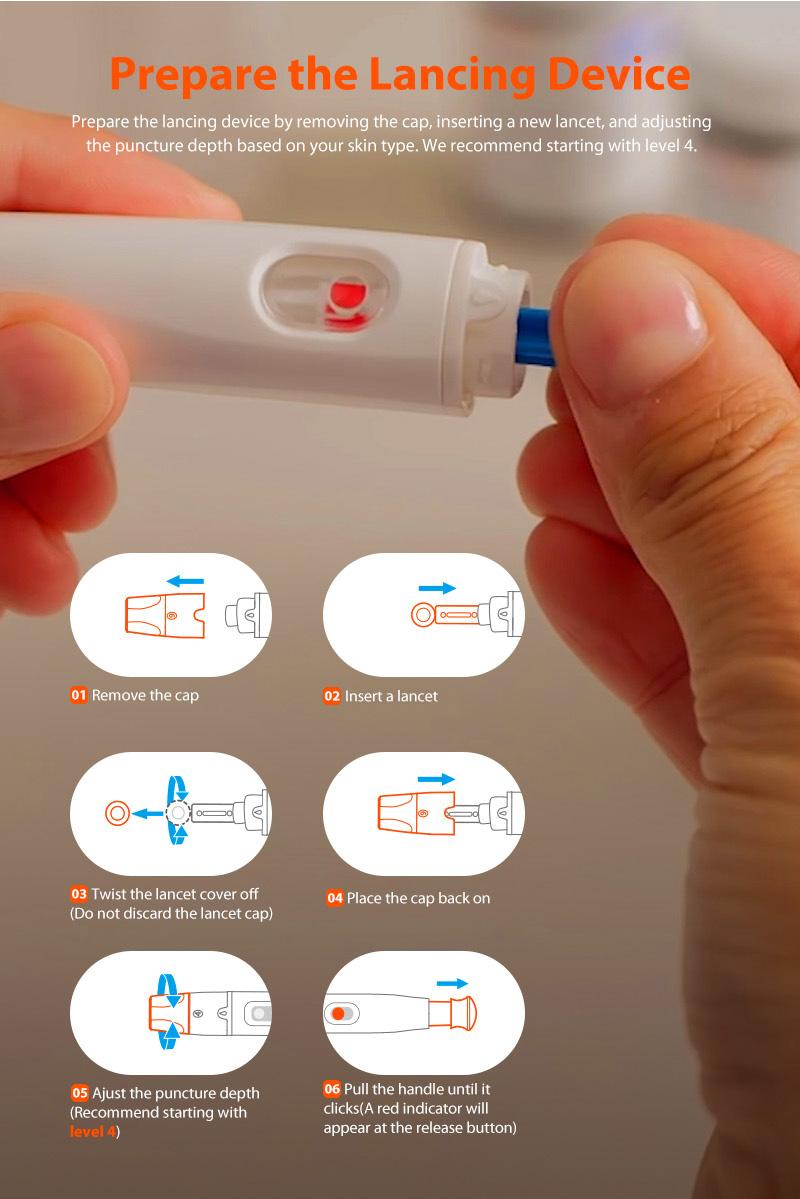 Prepare the Lancing Device

Prepare the lancing device by removing the cap, inserting a new lancet, and adjusting the puncture depth based on your skin type. We recommend starting with level 4.

01 Remove the cap

02 Insert a lancet

03 Twist the lancet cover off (Do not discard the lancet cap)

04 Place the cap back on

05 Ajust the puncture depth (Recommend starting with level 4)

06 Pull the handle until it clicks(A red indicator will appear at the release button)