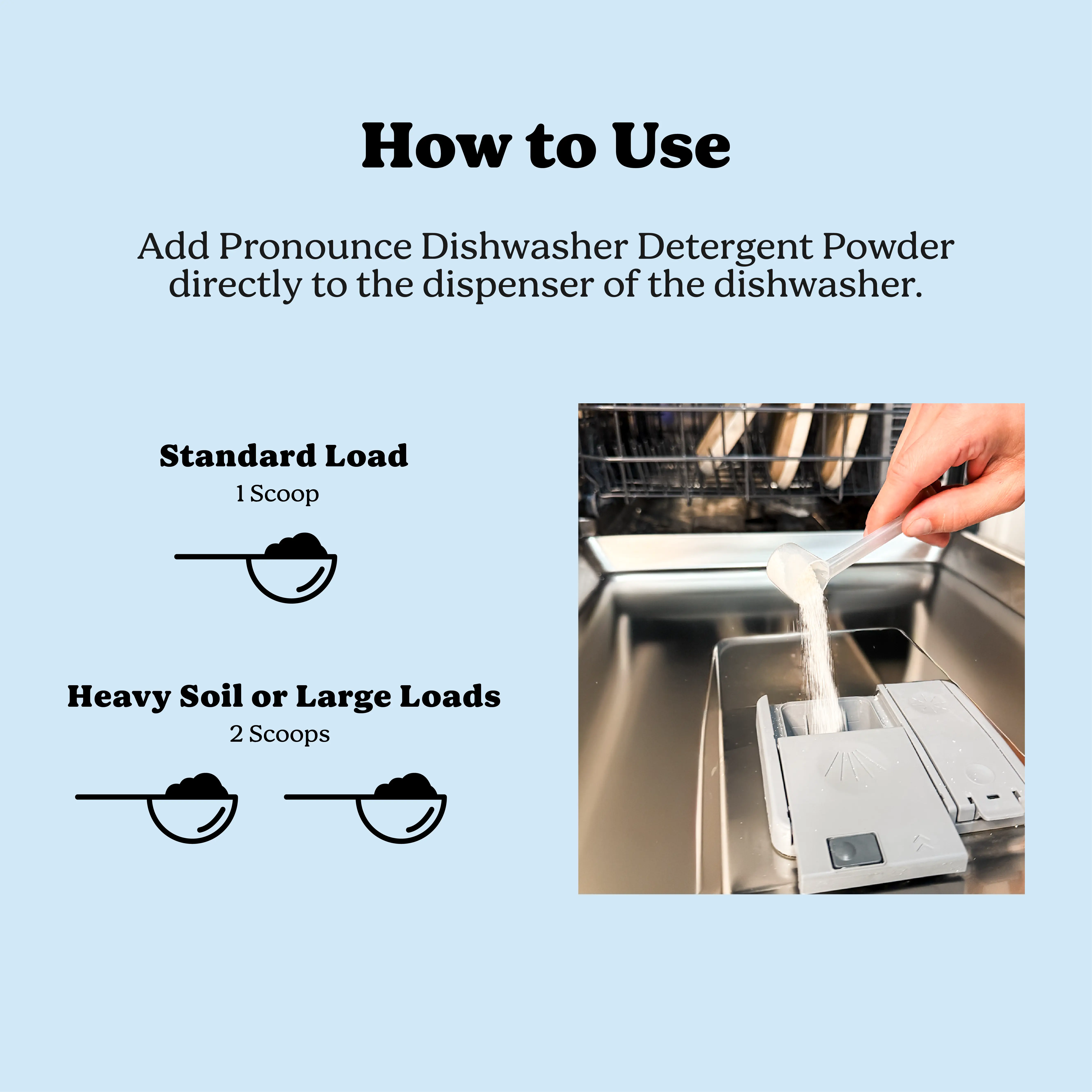 How to Use

Add Pronounce Dishwasher Detergent Powder directly to the dispenser of the dishwasher.

Standard Load
1 Scoop

Heavy Soil or Large Loads
2 Scoops