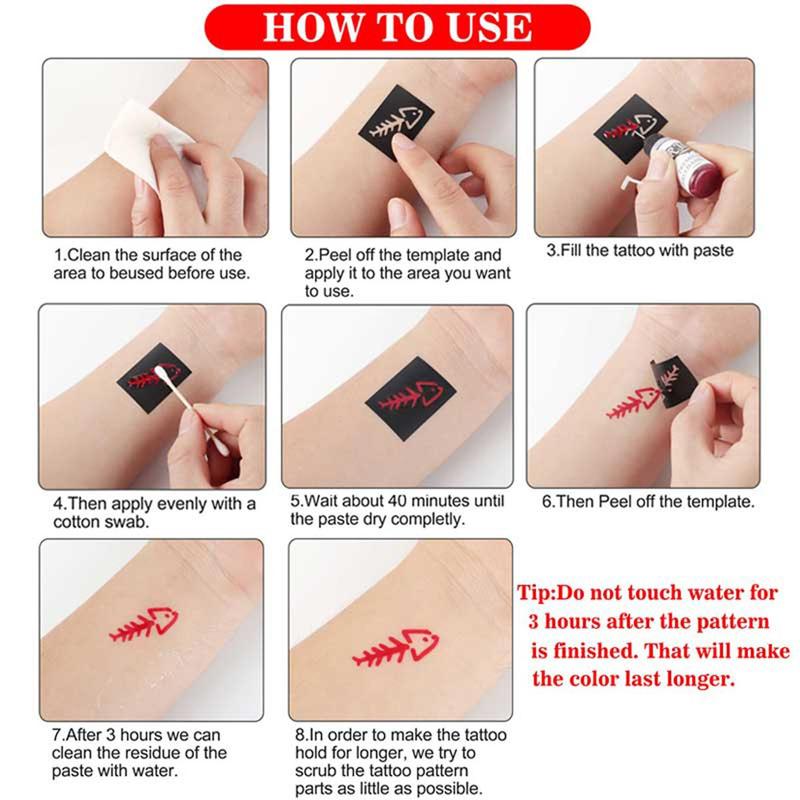 HOW TO USE

1.Clean the surface of the area to beused before use.

2.Peel off the template and apply it to the area you want to use.

3.Fill the tattoo with paste

4.Then apply evenly with a cotton swab.

5.Wait about 40 minutes until the paste dry completly.

6.Then Peel off the template.

7.After 3 hours we can clean the residue of the paste with water.

8.In order to make the tattoo hold for longer, we try to scrub the tattoo pattern parts as little as possible.

Tip:Do not touch water for 3 hours after the pattern is finished. That will make the color last longer.