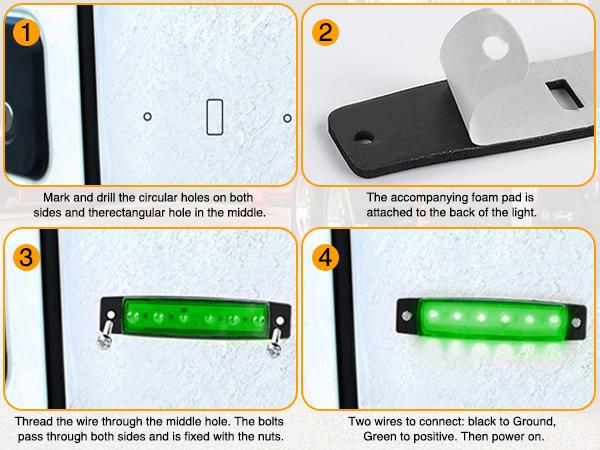 1

Mark and drill the circular holes on both sides and therectangular hole in the middle.

2

The accompanying foam pad is attached to the back of the light.

3

Thread the wire through the middle hole. The bolts pass through both sides and is fixed with the nuts.

4

Two wires to connect: black to Ground, Green to positive. Then power on.