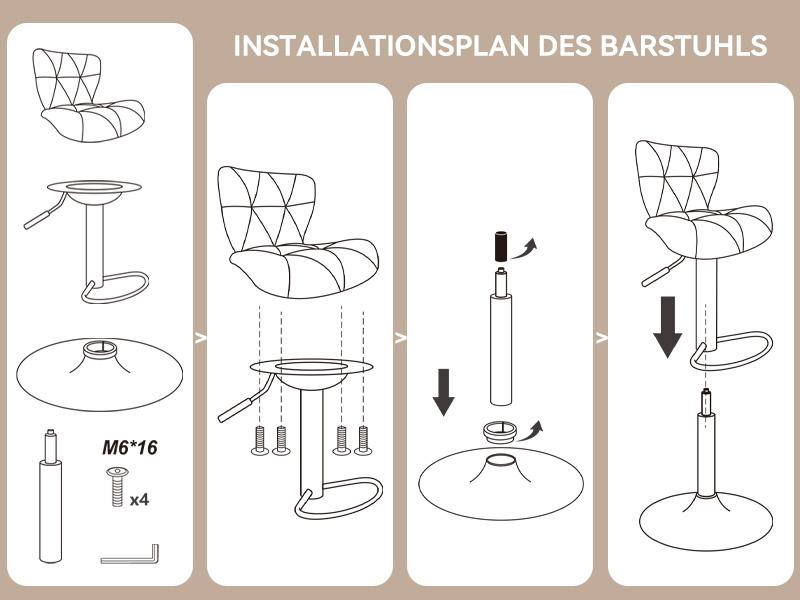 INSTALLATIONSPLAN DES BARSTUHLS

M6*16

x4

>

>

>