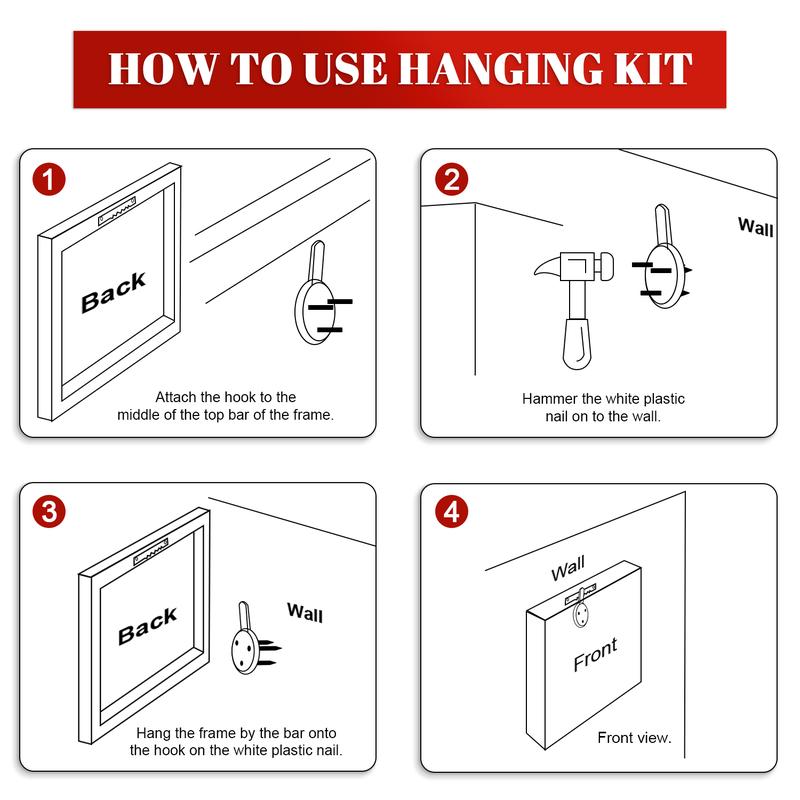 HOW TO USE HANGING KIT

1

Back

Attach the hook to the middle of the top bar of the frame.

2

Wall

Hammer the white plastic nail on to the wall.

3

Back

Wall

Hang the frame by the bar onto the hook on the white plastic nail.

4

Wall

Front

Front view.