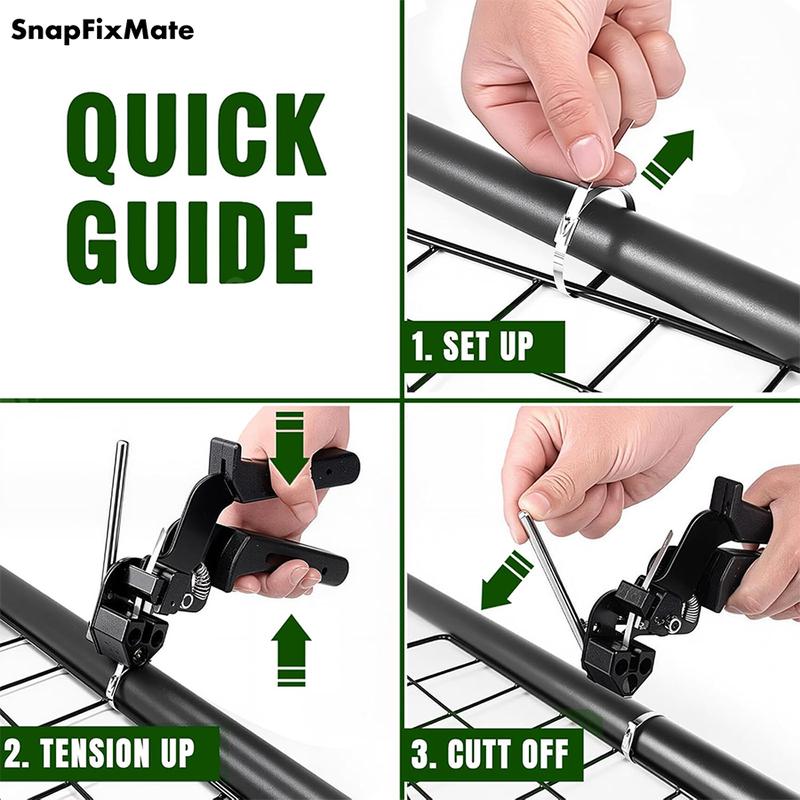 SnapFixMate

QUICK GUIDE

1. SET UP

2. TENSION UP

3. CUTT OFF