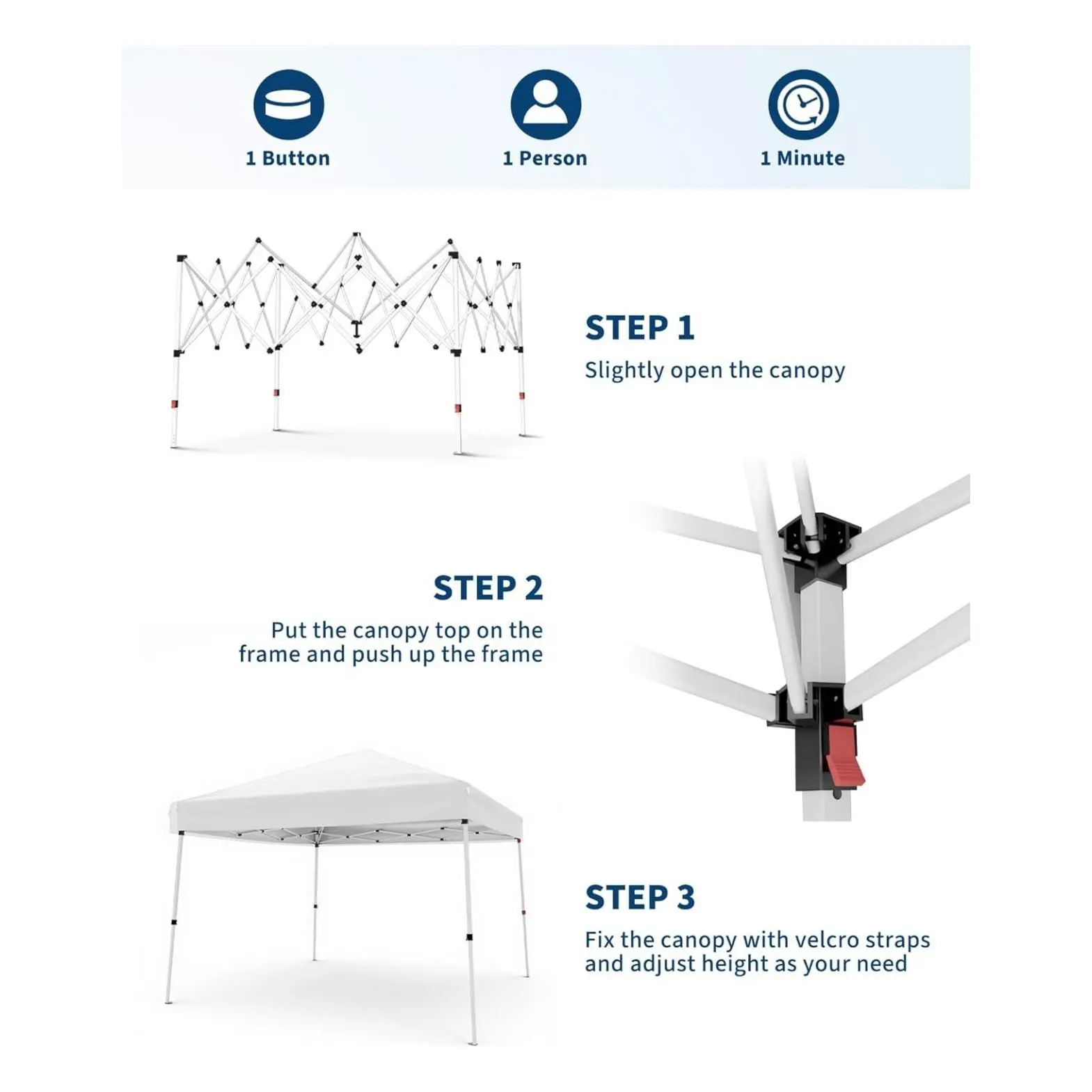 1 Button

1 Person

1 Minute

STEP 1

Slightly open the canopy

STEP 2

Put the canopy top on the frame and push up the frame

STEP 3

Fix the canopy with velcro straps and adjust height as your need