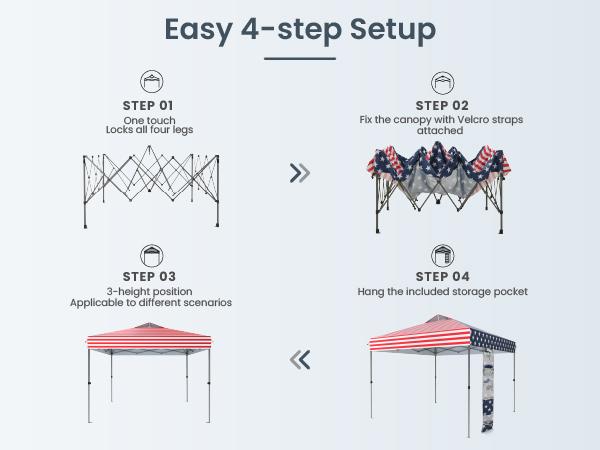 Easy 4-step Setup

STEP 01
One touch
Locks all four legs

STEP 02
Fix the canopy with Velcro straps attached

STEP 03
3-height position
Applicable to different scenarios

STEP 04
Hang the included storage pocket