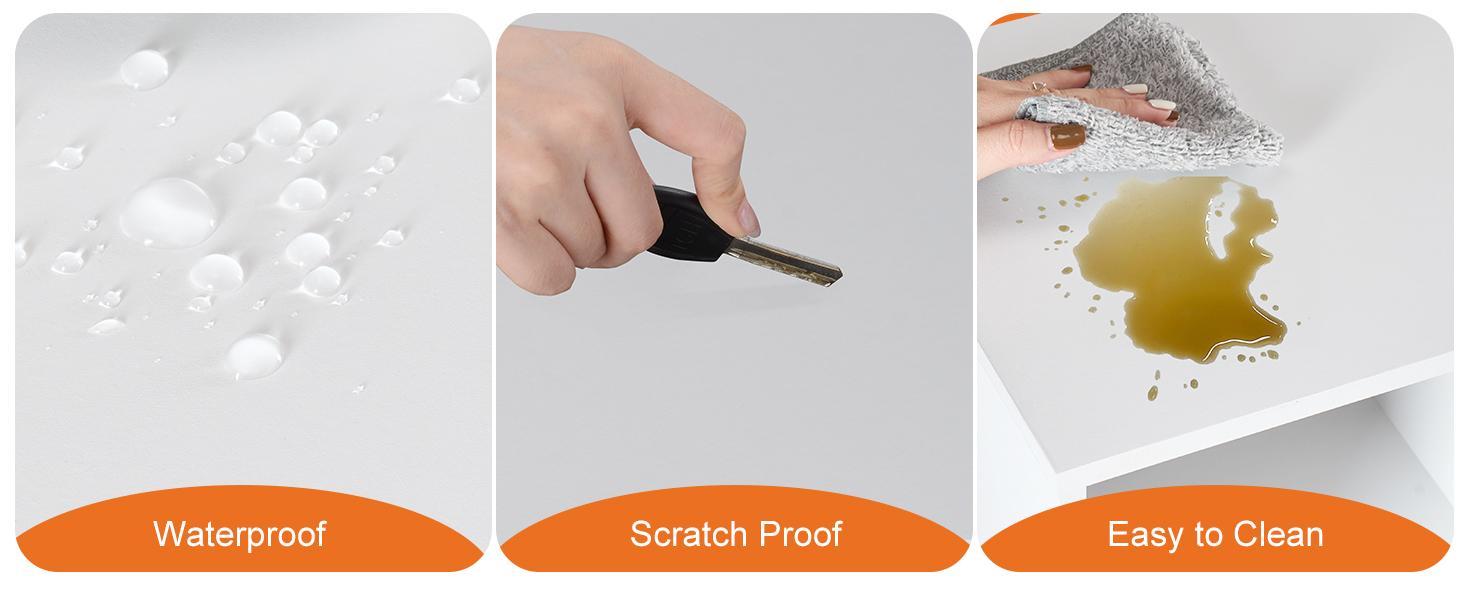 Waterproof

Scratch Proof

Easy to Clean