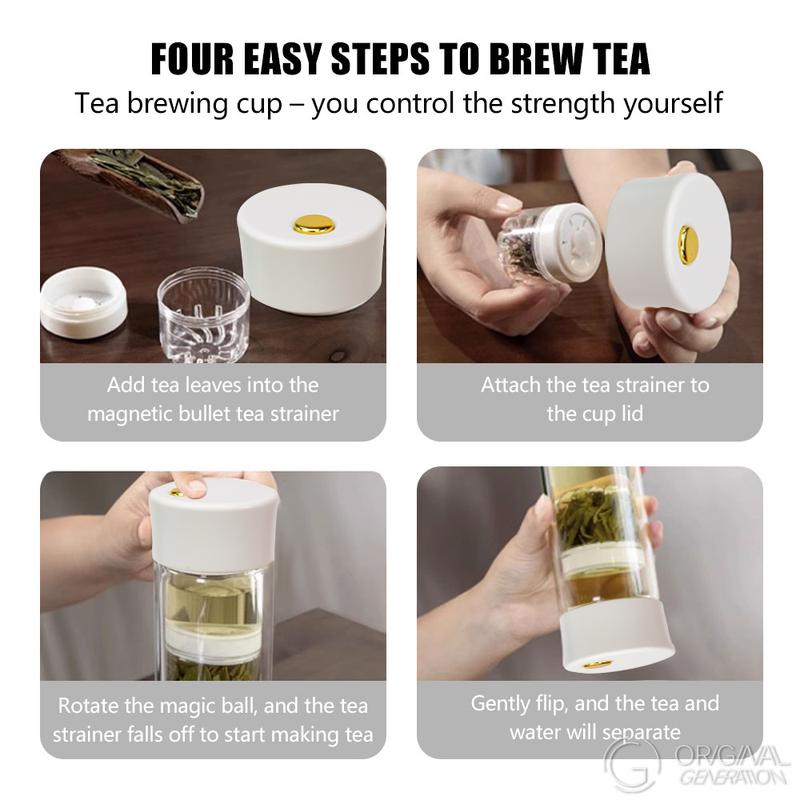 FOUR EASY STEPS TO BREW TEA
Tea brewing cup – you control the strength yourself

Add tea leaves into the magnetic bullet tea strainer

Attach the tea strainer to the cup lid

Rotate the magic ball, and the tea strainer falls off to start making tea

Gently flip, and the tea and water will separate

ORIGINAL GENERATION