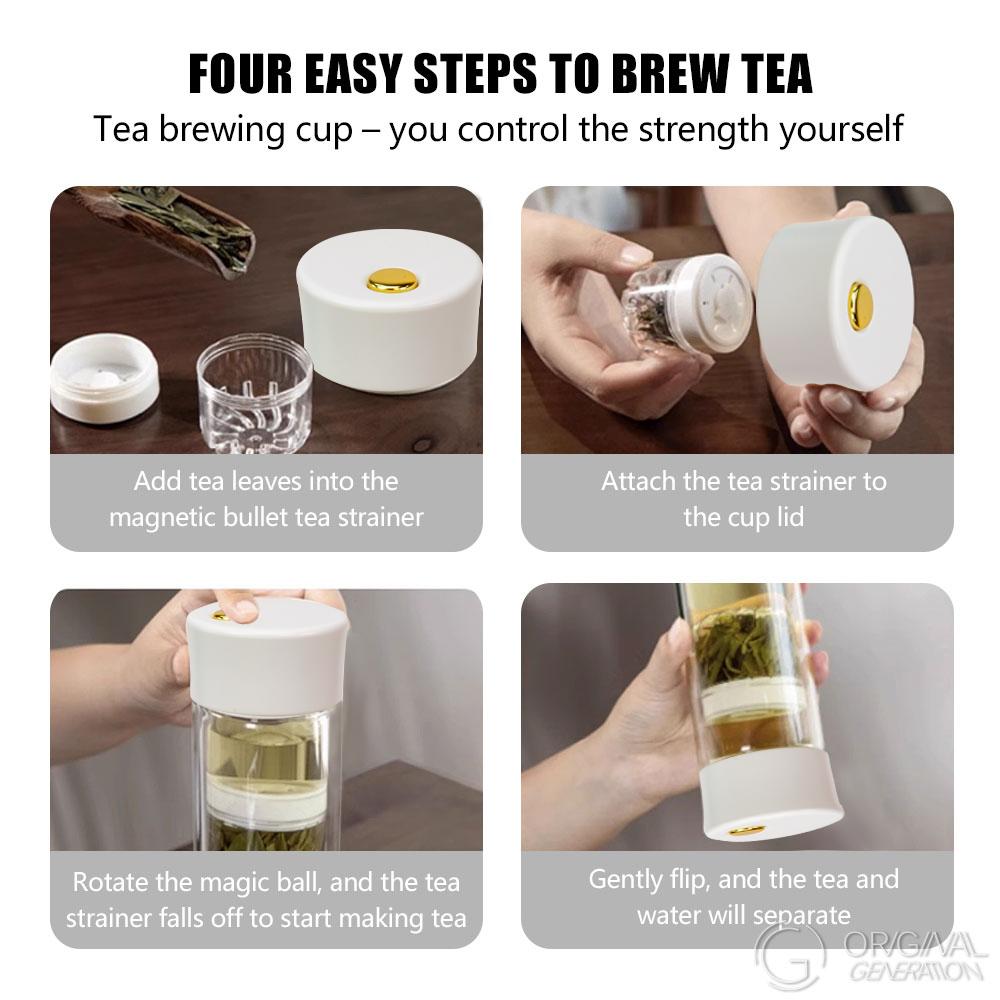 FOUR EASY STEPS TO BREW TEA
Tea brewing cup – you control the strength yourself

Add tea leaves into the magnetic bullet tea strainer

Attach the tea strainer to the cup lid

Rotate the magic ball, and the tea strainer falls off to start making tea

Gently flip, and the tea and water will separate

ORIGINAL GENERATION