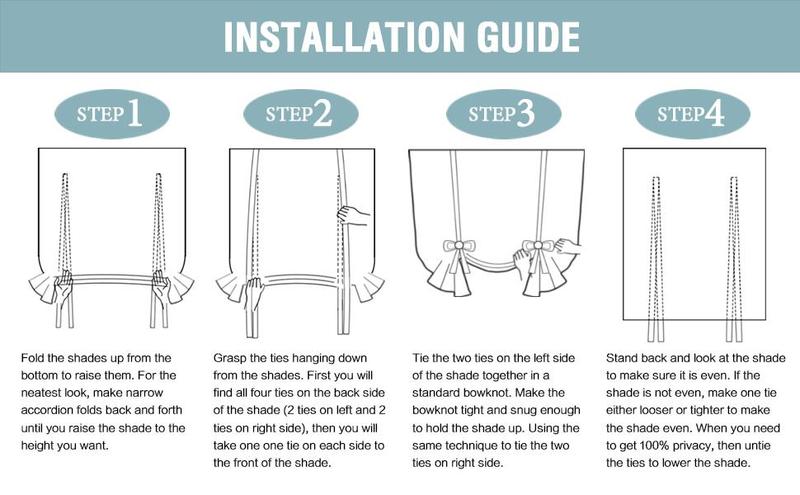 INSTALLATION GUIDE

STEP 1

Fold the shades up from the bottom to raise them. For the neatest look, make narrow accordion folds back and forth until you raise the shade to the height you want.

STEP 2

Grasp the ties hanging down from the shades. First you will find all four ties on the back side of the shade (2 ties on left and 2 ties on right side), then you will take one one tie on each side to the front of the shade.

STEP 3

Tie the two ties on the left side of the shade together in a standard bowknot. Make the bowknot tight and snug enough to hold the shade up. Using the same technique to tie the two ties on right side.

STEP 4

Stand back and look at the shade to make sure it is even. If the shade is not even, make one tie either looser or tighter to make the shade even. When you need to get 100% privacy, then untie the ties to lower the shade.