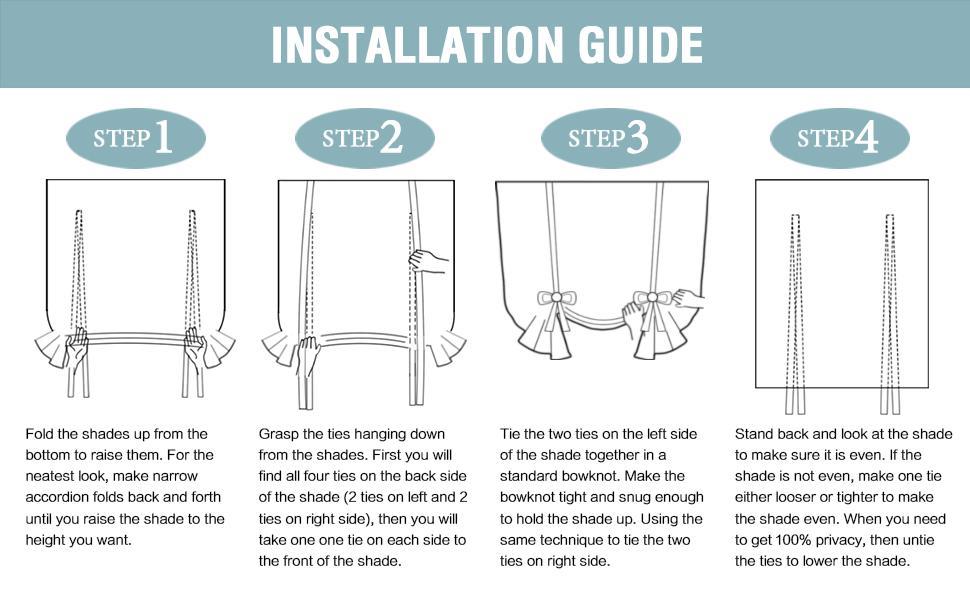 INSTALLATION GUIDE

STEP 1

Fold the shades up from the bottom to raise them. For the neatest look, make narrow accordion folds back and forth until you raise the shade to the height you want.

STEP 2

Grasp the ties hanging down from the shades. First you will find all four ties on the back side of the shade (2 ties on left and 2 ties on right side), then you will take one one tie on each side to the front of the shade.

STEP 3

Tie the two ties on the left side of the shade together in a standard bowknot. Make the bowknot tight and snug enough to hold the shade up. Using the same technique to tie the two ties on right side.

STEP 4

Stand back and look at the shade to make sure it is even. If the shade is not even, make one tie either looser or tighter to make the shade even. When you need to get 100% privacy, then untie the ties to lower the shade.