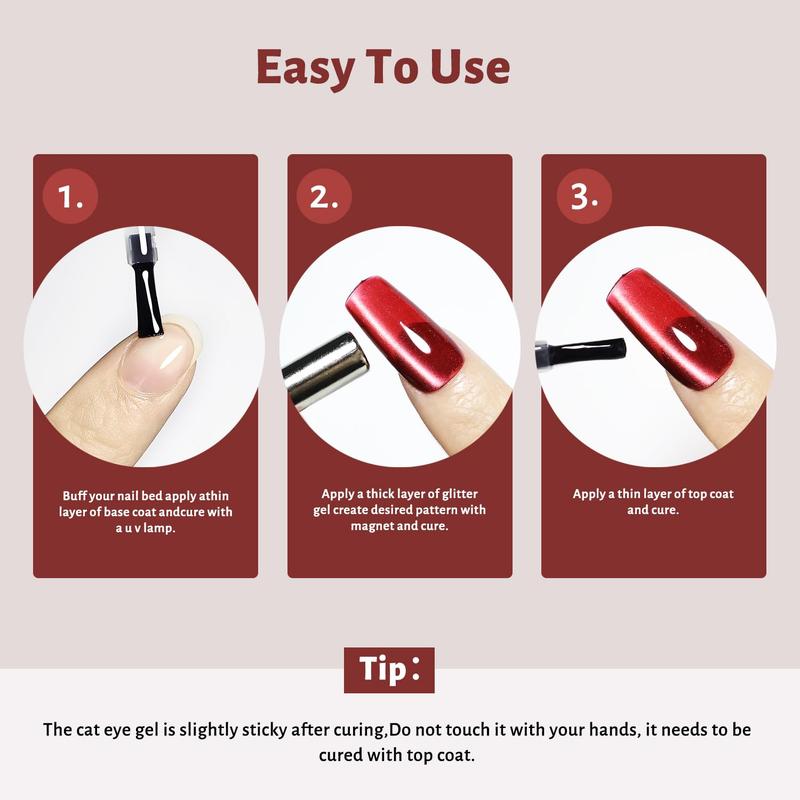 Easy To Use

1.

Buff your nail bed apply athin layer of base coat andcure with a u v lamp.

2.

Apply a thick layer of glitter gel create desired pattern with magnet and cure.

3.

Apply a thin layer of top coat and cure.

Tip:

The cat eye gel is slightly sticky after curing,Do not touch it with your hands, it needs to be cured with top coat.