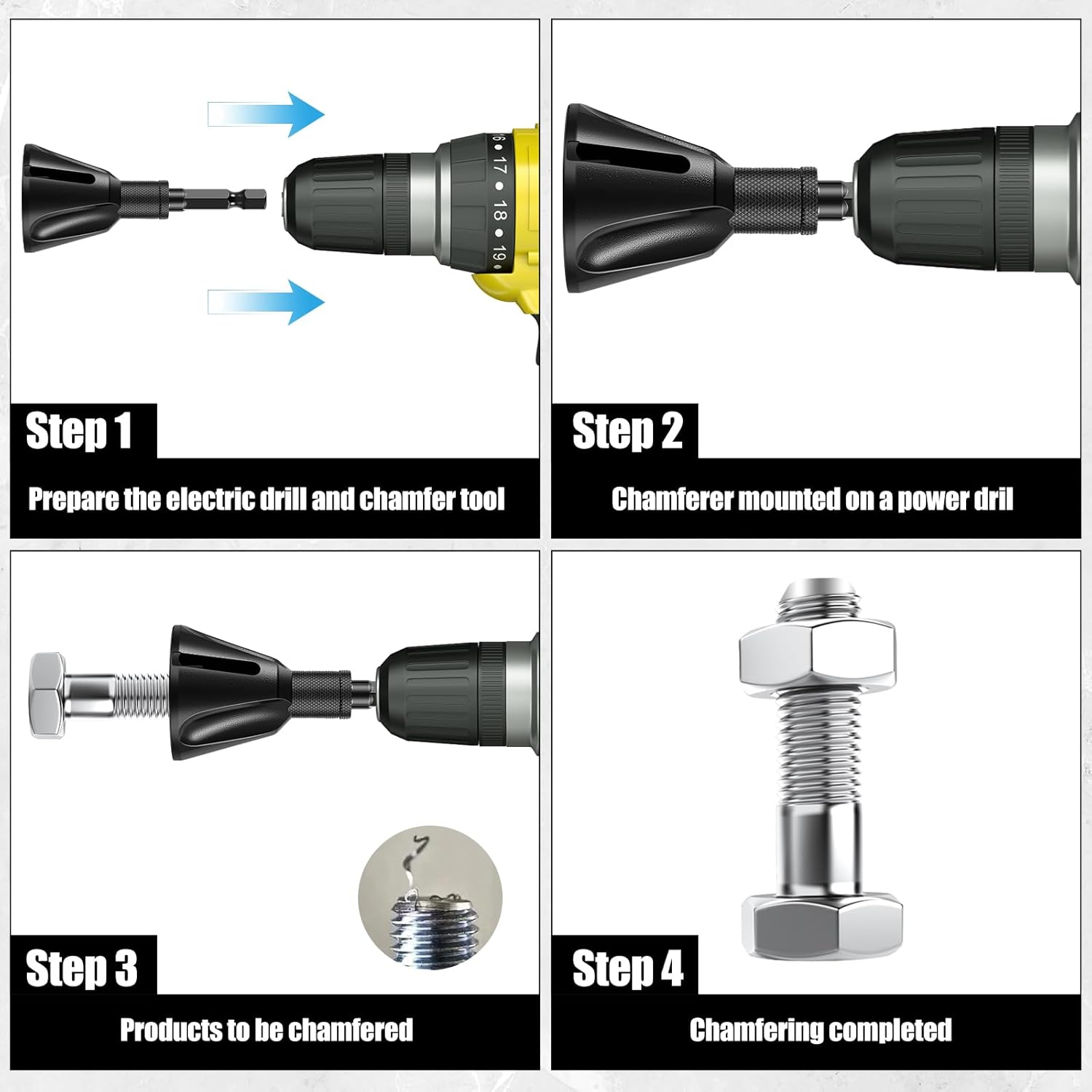 16 • 17 • 18 • 19 •

Step 1

Prepare the electric drill and chamfer tool

Step 2

Chamferer mounted on a power dril

Step 3

Products to be chamfered

Step 4

Chamfering completed