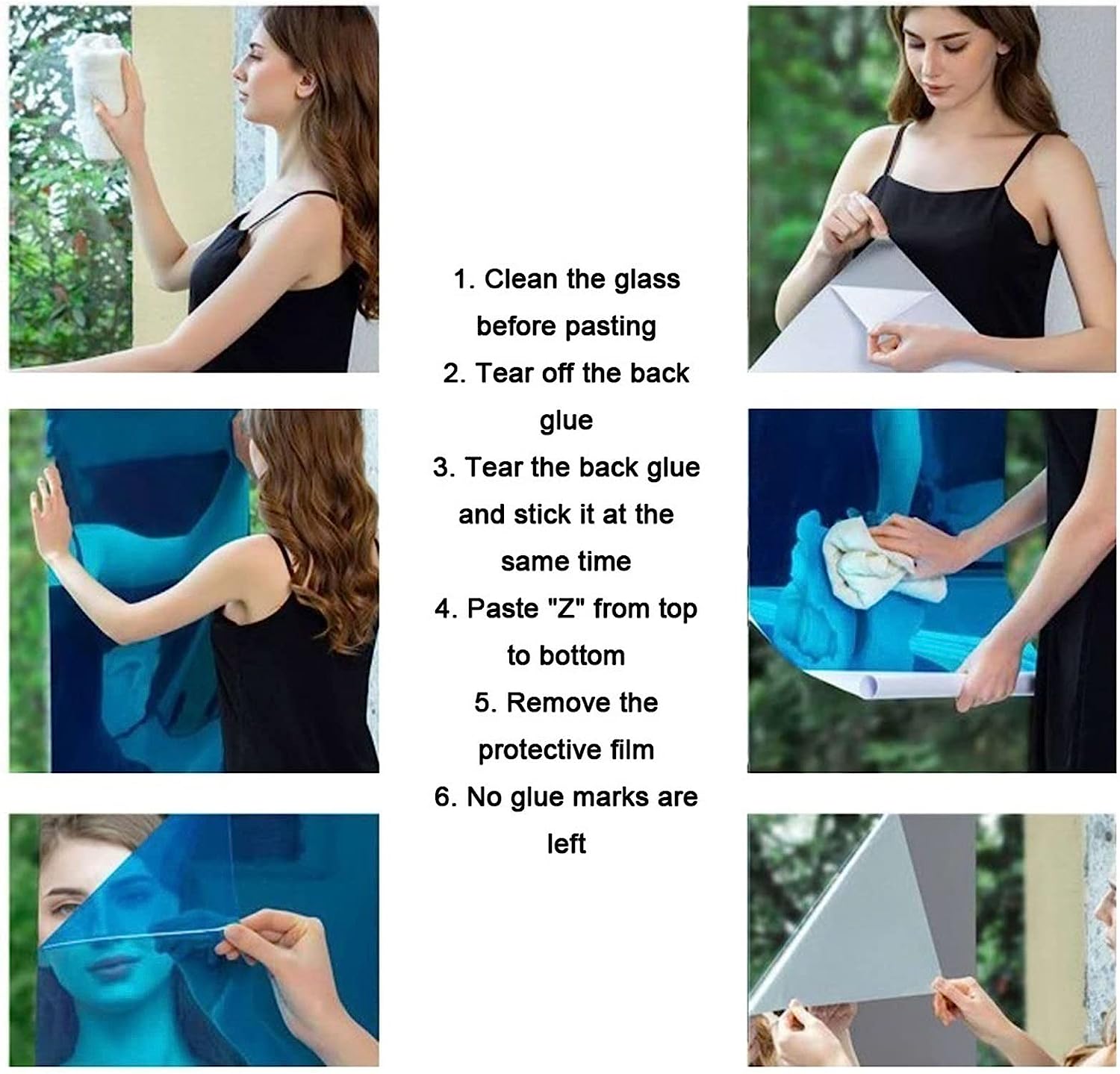 1. Clean the glass before pasting
2. Tear off the back glue
3. Tear the back glue and stick it at the same time
4. Paste "Z" from top to bottom
5. Remove the protective film
6. No glue marks are left