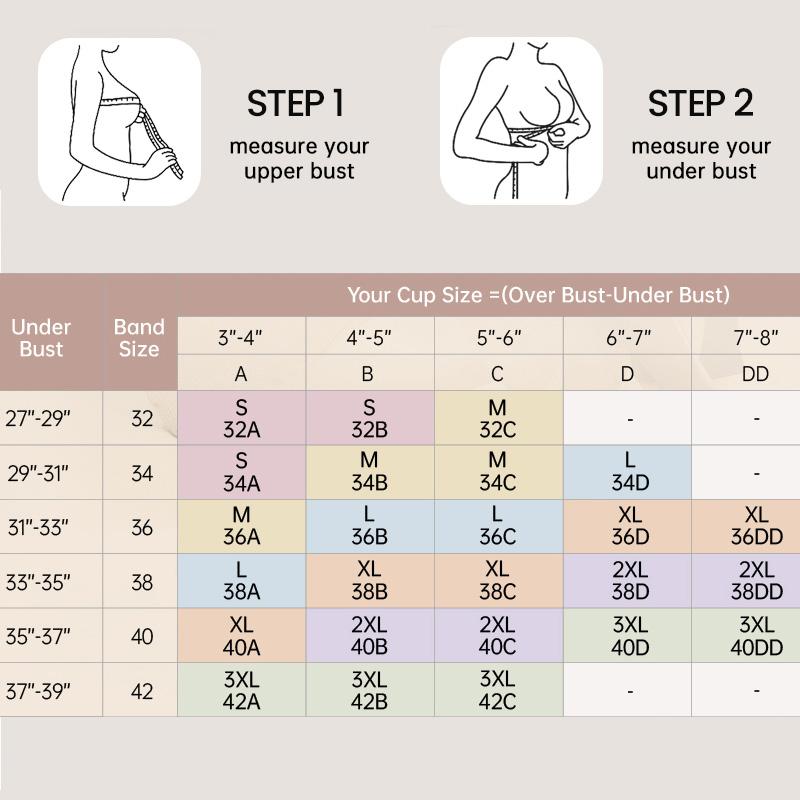 STEP 1
measure your upper bust

STEP 2
measure your under bust

| Under Bust | Band Size | Your Cup Size =(Over Bust-Under Bust) | | | | |
|---|---|---|---|---|---|---|
| | | 3"-4" | 4"-5" | 5"-6" | 6"-7" | 7"-8" |
| | | A | B | C | D | DD |
| 27"-29" | 32 | S 32A | S 32B | M 32C | - | - |
| 29"-31" | 34 | S 34A | M 34B | M 34C | L 34D | - |
| 31"-33" | 36 | M 36A | L 36B | L 36C | XL 36D | XL 36DD |
| 33"-35" | 38 | L 38A | XL 38B | XL 38C | 2XL 38D | 2XL 38DD |
| 35"-37" | 40 | XL 40A | 2XL 40B | 2XL 40C | 3XL 40D | 3XL 40DD |
| 37"-39" | 42 | 3XL 42A | 3XL 42B | 3XL 42C | - | - |