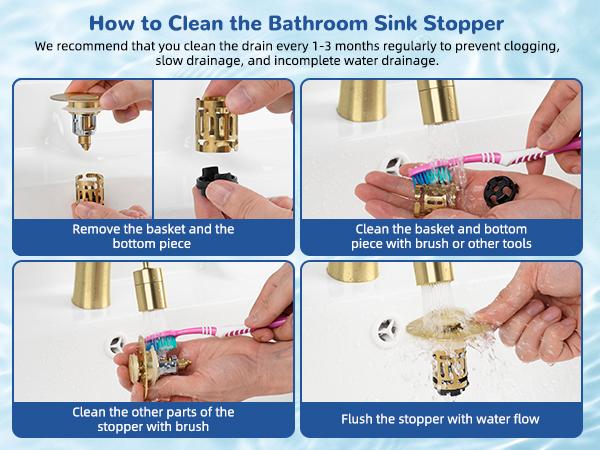 How to Clean the Bathroom Sink Stopper

We recommend that you clean the drain every 1-3 months regularly to prevent clogging, slow drainage, and incomplete water drainage.

Remove the basket and the bottom piece

Clean the basket and bottom piece with brush or other tools

Clean the other parts of the stopper with brush

Flush the stopper with water flow