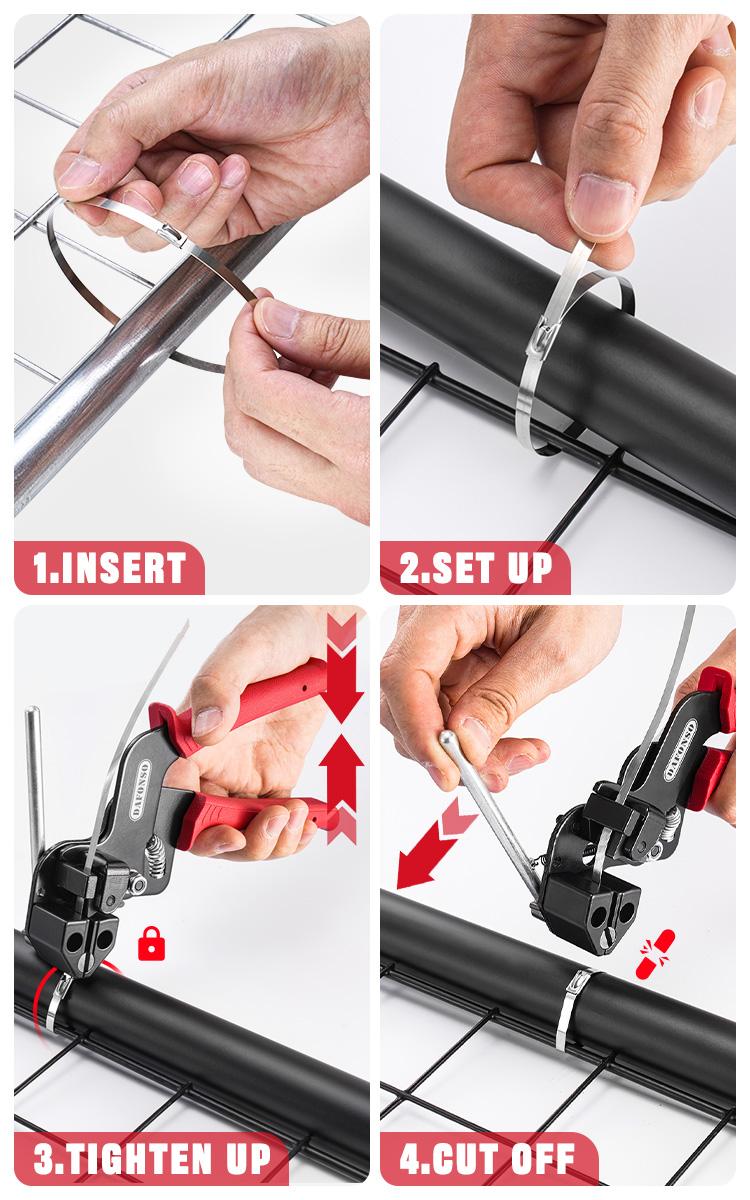 1.INSERT

2.SET UP

DAFONSO

3.TIGHTEN UP

DAFONSO

4.CUT OFF