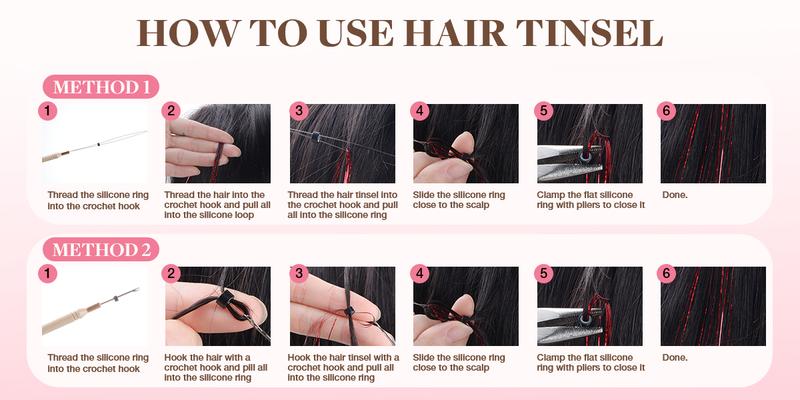 HOW TO USE HAIR TINSEL

METHOD 1

1
Thread the silicone ring into the crochet hook

2
Thread the hair into the crochet hook and pull all into the silicone loop

3
Thread the hair tinsel into the crochet hook and pull all into the silicone ring

4
Slide the silicone ring close to the scalp

5
Clamp the flat silicone ring with pliers to close it

6
Done.

METHOD 2

1
Thread the silicone ring into the crochet hook

2
Hook the hair with a crochet hook and pill all into the silicone ring

3
Hook the hair tinsel with a crochet hook and pull all into the silicone ring

4
Slide the silicone ring close to the scalp

5
Clamp the flat silicone ring with pliers to close it

6
Done.